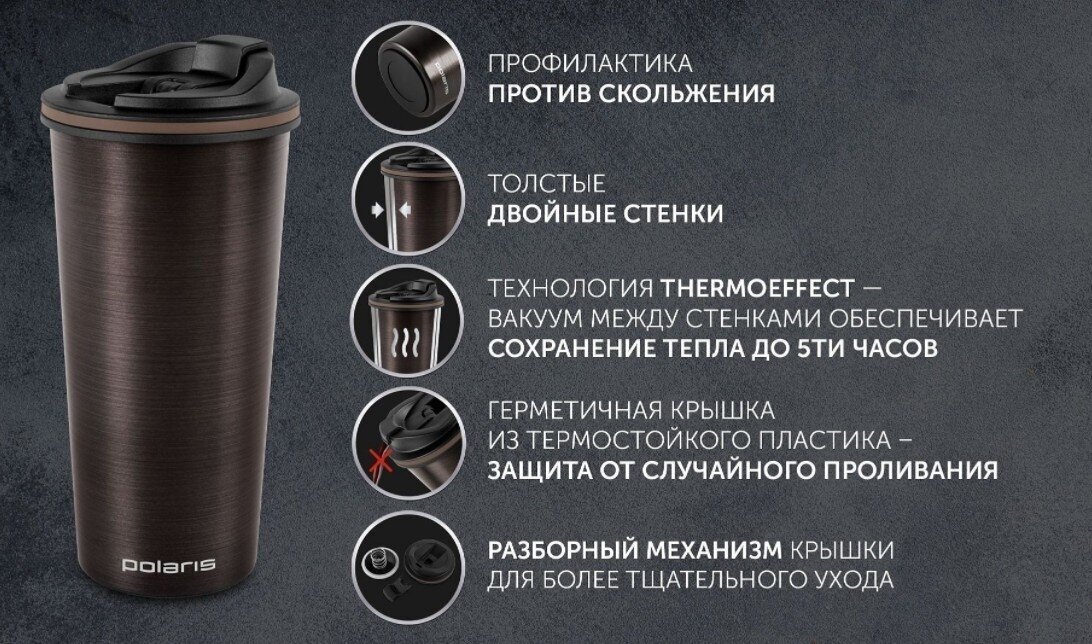 polaris

ПРОФИЛАКТИКА
ПРОТИВ СКОЛЬЖЕНИЯ

ТОЛСТЫЕ
ДВОЙНЫЕ СТЕНКИ

ТЕХНОЛОГИЯ THERMOEFFECT — ВАКУУМ МЕЖДУ СТЕНКАМИ ОБЕСПЕЧИВАЕТ СОХРАНЕНИЕ ТЕПЛА ДО 5ТИ ЧАСОВ

ГЕРМЕТИЧНАЯ КРЫШКА ИЗ ТЕРМОСТОЙКОГО ПЛАСТИКА – ЗАЩИТА ОТ СЛУЧАЙНОГО ПРОЛИВАНИЯ

РАЗБОРНЫЙ МЕХАНИЗМ КРЫШКИ ДЛЯ БОЛЕЕ ТЩАТЕЛЬНОГО УХОДА