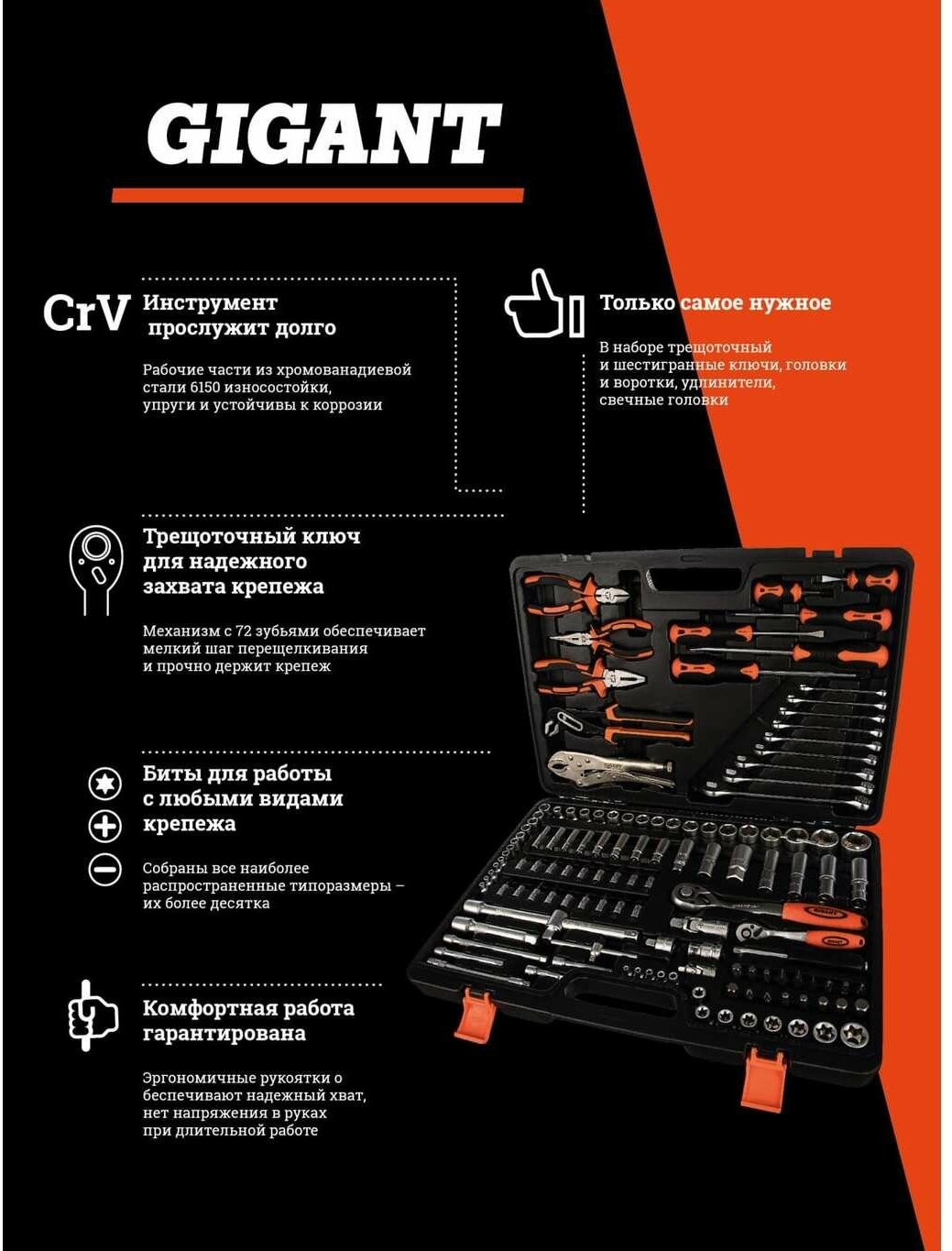 GIGANT

CrV Инструмент прослужит долго

Рабочие части из хромованадиевой стали 6150 износостойки, упруги и устойчивы к коррозии

Только самое нужное

В наборе трещоточный и шестигранные ключи, головки и воротки, удлинители, свечные головки

Трещоточный ключ для надежного захвата крепежа

Механизм с 72 зубьями обеспечивает мелкий шаг перещелкивания и прочно держит крепеж

Биты для работы с любыми видами крепежа

Собраны все наиболее распространенные типоразмеры – их более десятка

Комфортная работа гарантирована

Эргономичные рукоятки о беспечивают надежный хват, нет напряжения в руках при длительной работе