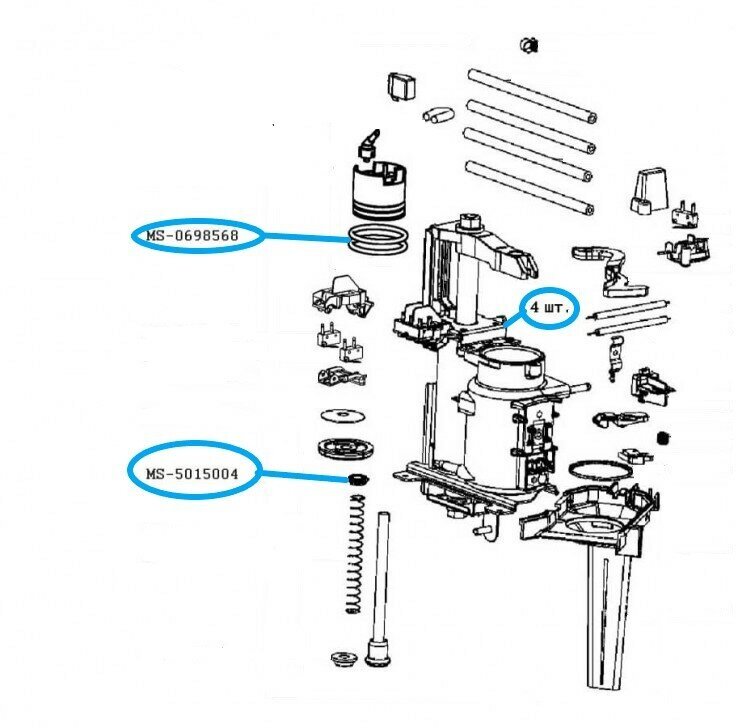 MS-0698568

4 шт.

MS-5015004