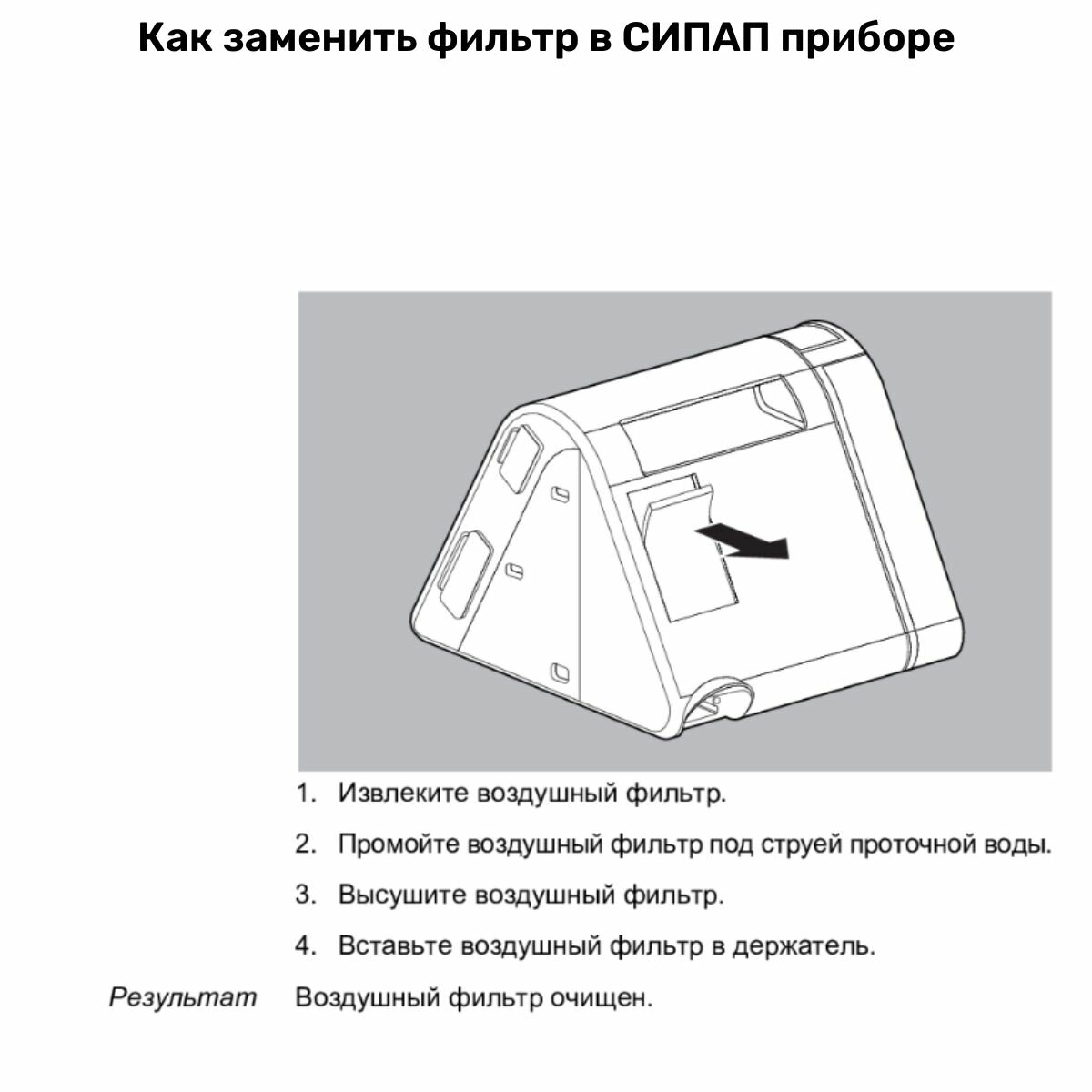 Как заменить фильтр в СИПАП приборе

1. Извлеките воздушный фильтр.

2. Промойте воздушный фильтр под струей проточной воды.

3. Высушите воздушный фильтр.

4. Вставьте воздушный фильтр в держатель.

Результат Воздушный фильтр очищен.