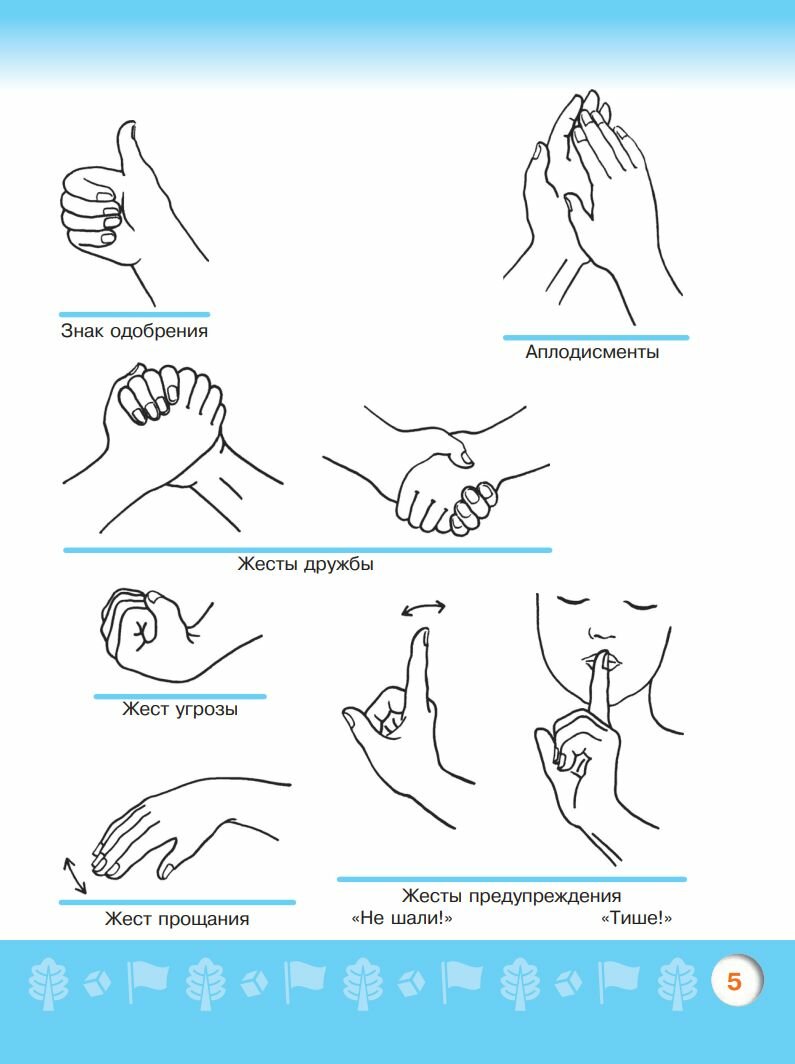 Знак одобрения

Аплодисменты

Жесты дружбы

Жест угрозы

Жест прощания

Жесты предупреждения
«Не шали!»
«Тише!»

5