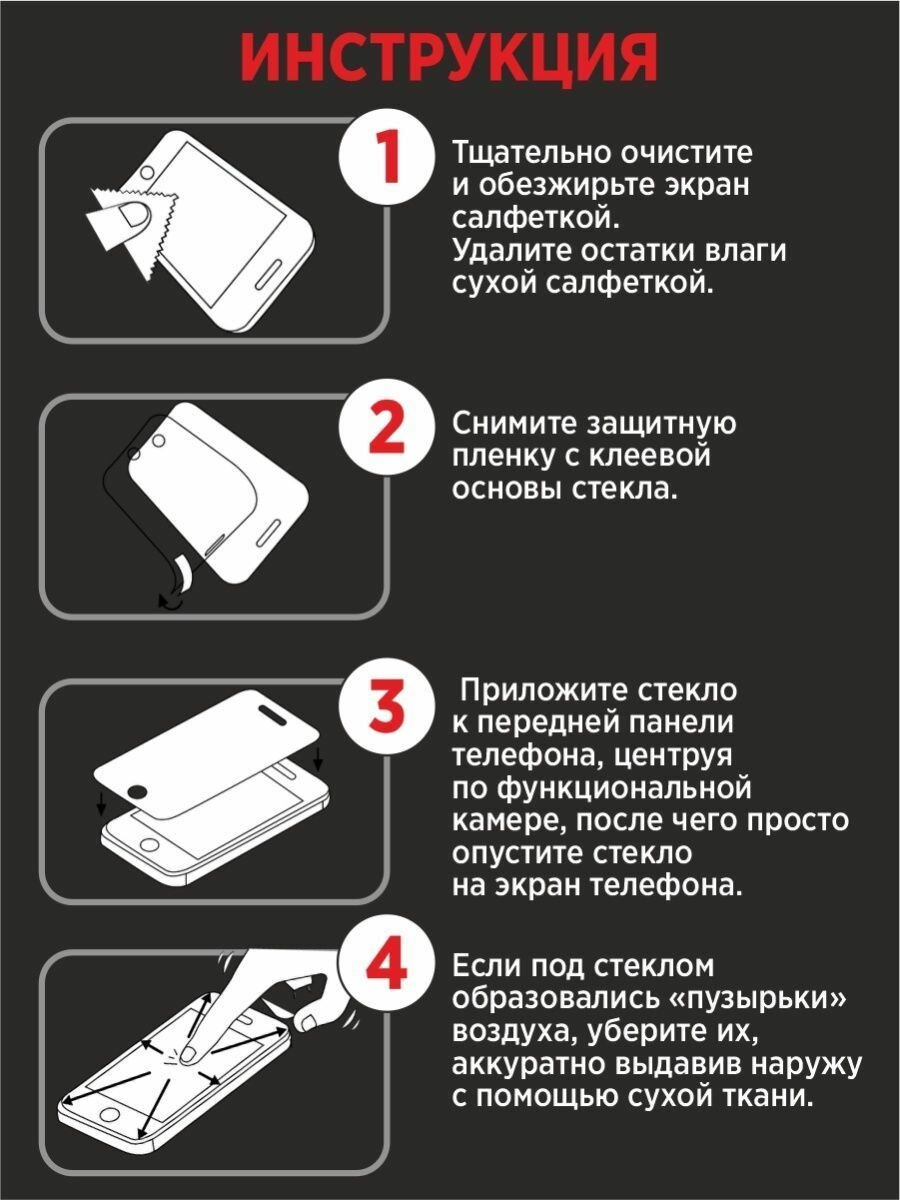 ИНСТРУКЦИЯ

1

Тщательно очистите и обезжирьте экран салфеткой.
Удалите остатки влаги сухой салфеткой.

2

Снимите защитную пленку с клеевой основы стекла.

3

Приложите стекло к передней панели телефона, центруя по функциональной камере, после чего просто опустите стекло на экран телефона.

4

Если под стеклом образовались «пузырьки» воздуха, уберите их, аккуратно выдавив наружу с помощью сухой ткани.