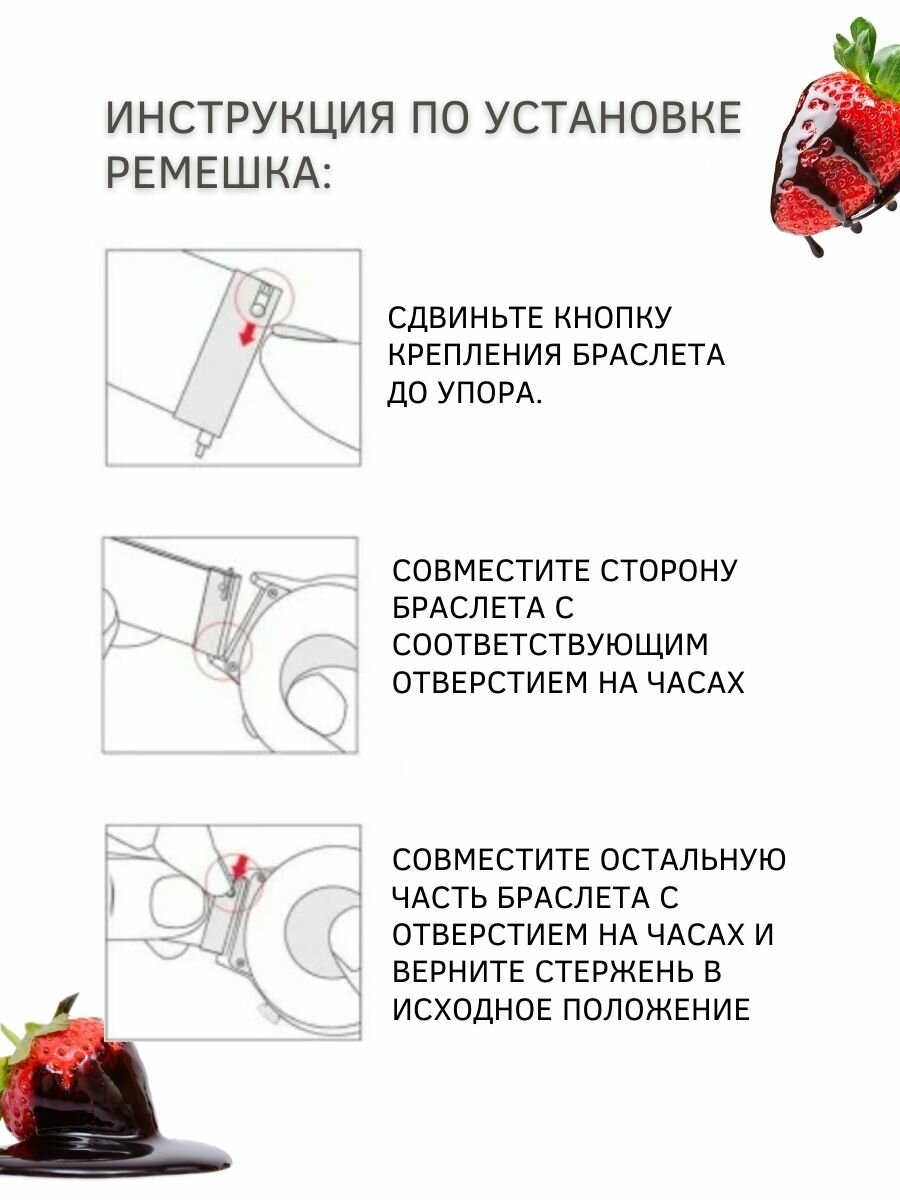 ИНСТРУКЦИЯ ПО УСТАНОВКЕ РЕМЕШКА:

СДВИНЬТЕ КНОПКУ КРЕПЛЕНИЯ БРАСЛЕТА ДО УПОРА.

СОВМЕСТИТЕ СТОРОНУ БРАСЛЕТА С СООТВЕТСТВУЮЩИМ ОТВЕРСТИЕМ НА ЧАСАХ

СОВМЕСТИТЕ ОСТАЛЬНУЮ ЧАСТЬ БРАСЛЕТА С ОТВЕРСТИЕМ НА ЧАСАХ И ВЕРНИТЕ СТЕРЖЕНЬ В ИСХОДНОЕ ПОЛОЖЕНИЕ