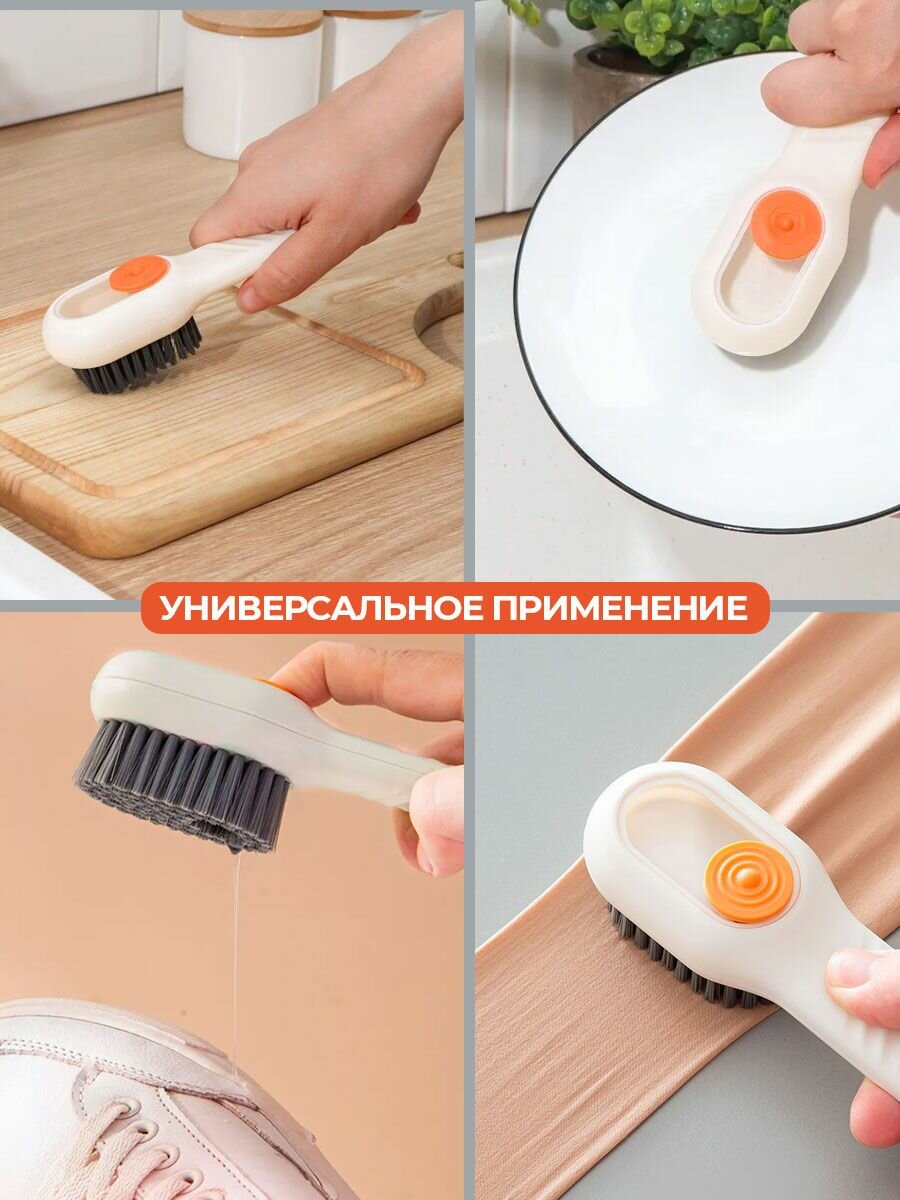 УНИВЕРСАЛЬНОЕ ПРИМЕНЕНИЕ