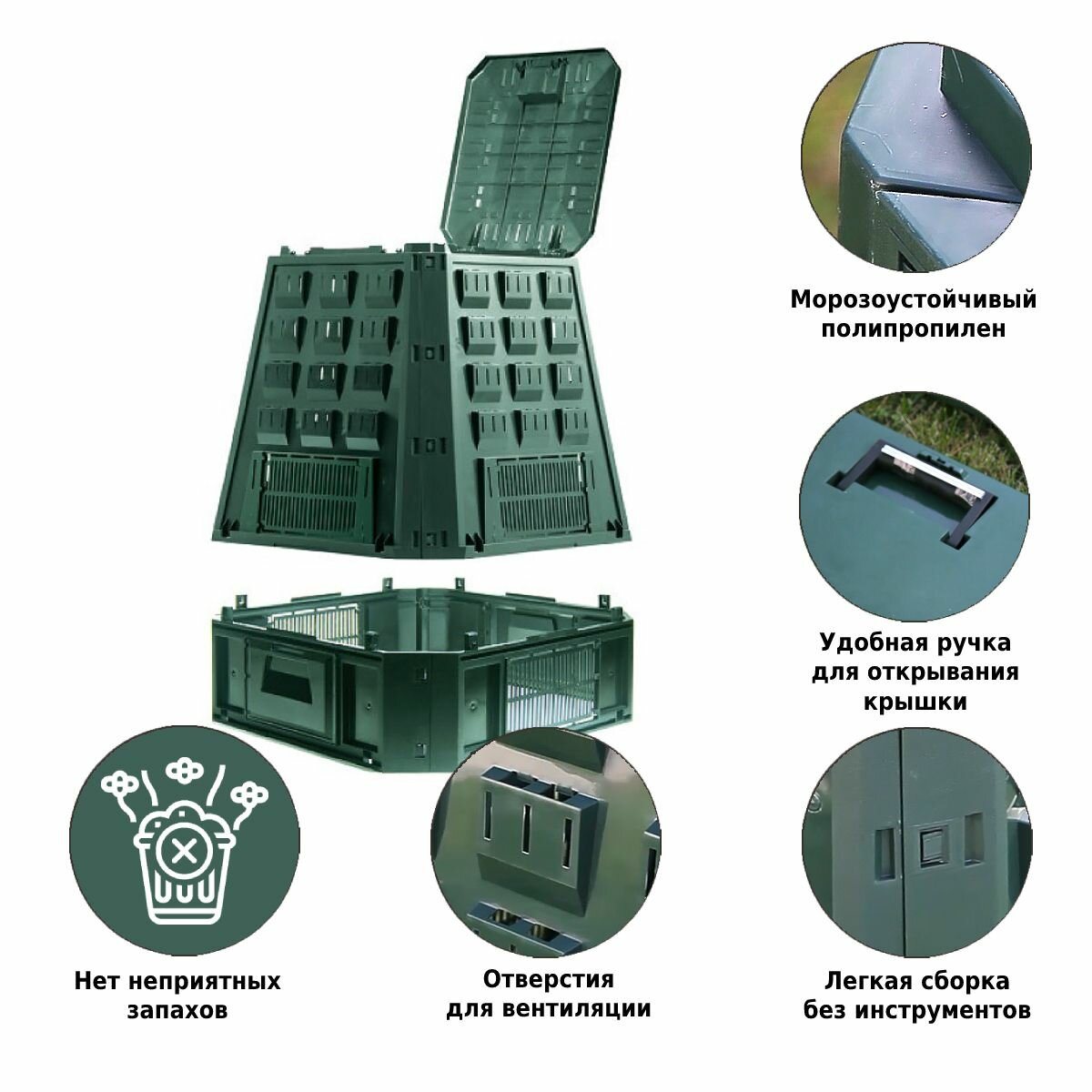 Морозоустойчивый полипропилен

Удобная ручка для открывания крышки

Нет неприятных запахов

Отверстия для вентиляции

Легкая сборка без инструментов