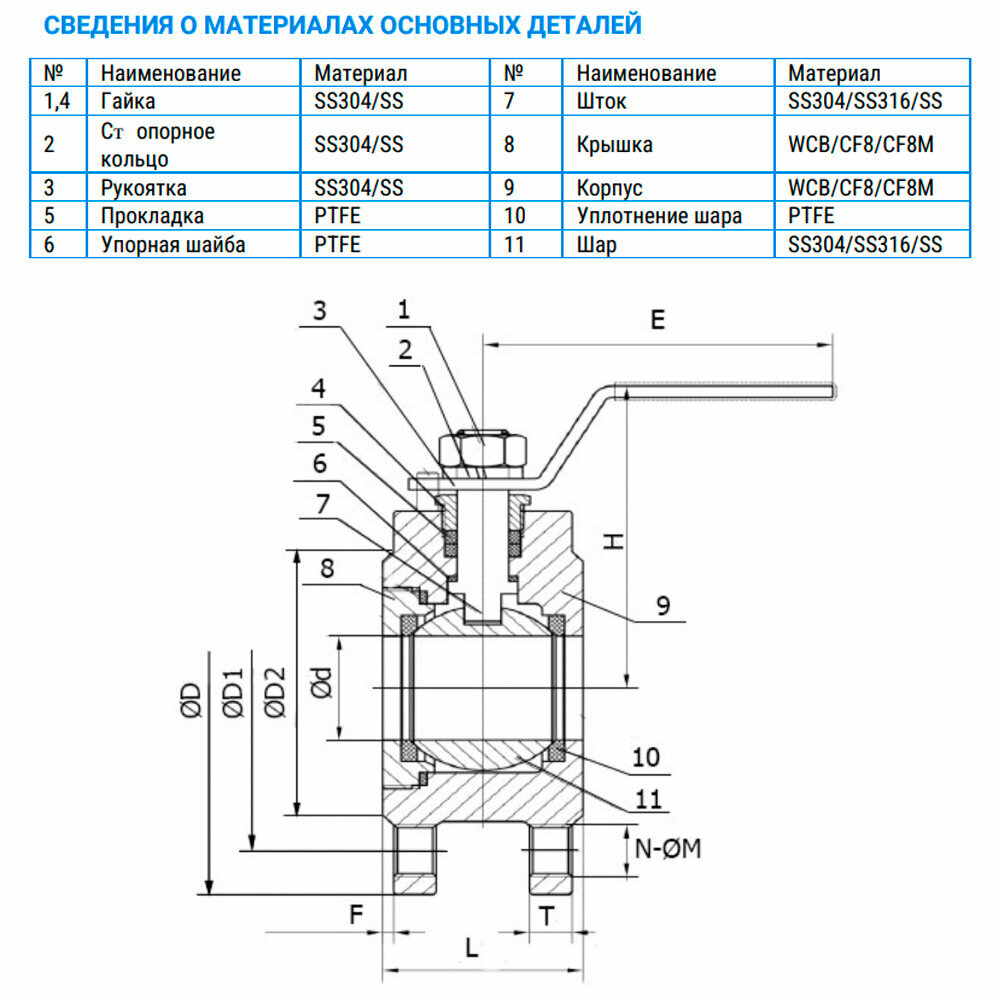 СВЕДЕНИЯ О МАТЕРИАЛАХ ОСНОВНЫХ ДЕТАЛЕЙ

| № | Наименование | Материал | № | Наименование | Материал |
|---|---|---|---|---|---|
| 1,4 | Гайка | SS304/SS | 7 | Шток | SS304/SS316/SS |
| 2 | Ст опорное кольцо | SS304/SS | 8 | Крышка | WCB/CF8/CF8M |
| 3 | Рукоятка | SS304/SS | 9 | Корпус | WCB/CF8/CF8M |
| 5 | Прокладка | PTFE | 10 | Уплотнение шара | PTFE |
| 6 | Упорная шайба | PTFE | 11 | Шар | SS304/SS316/SS |

3
1
2
E
4
5
6
7
8
H
9
ØD
ØD1
ØD2
Ød
10
11
N-ØM
F
T
L