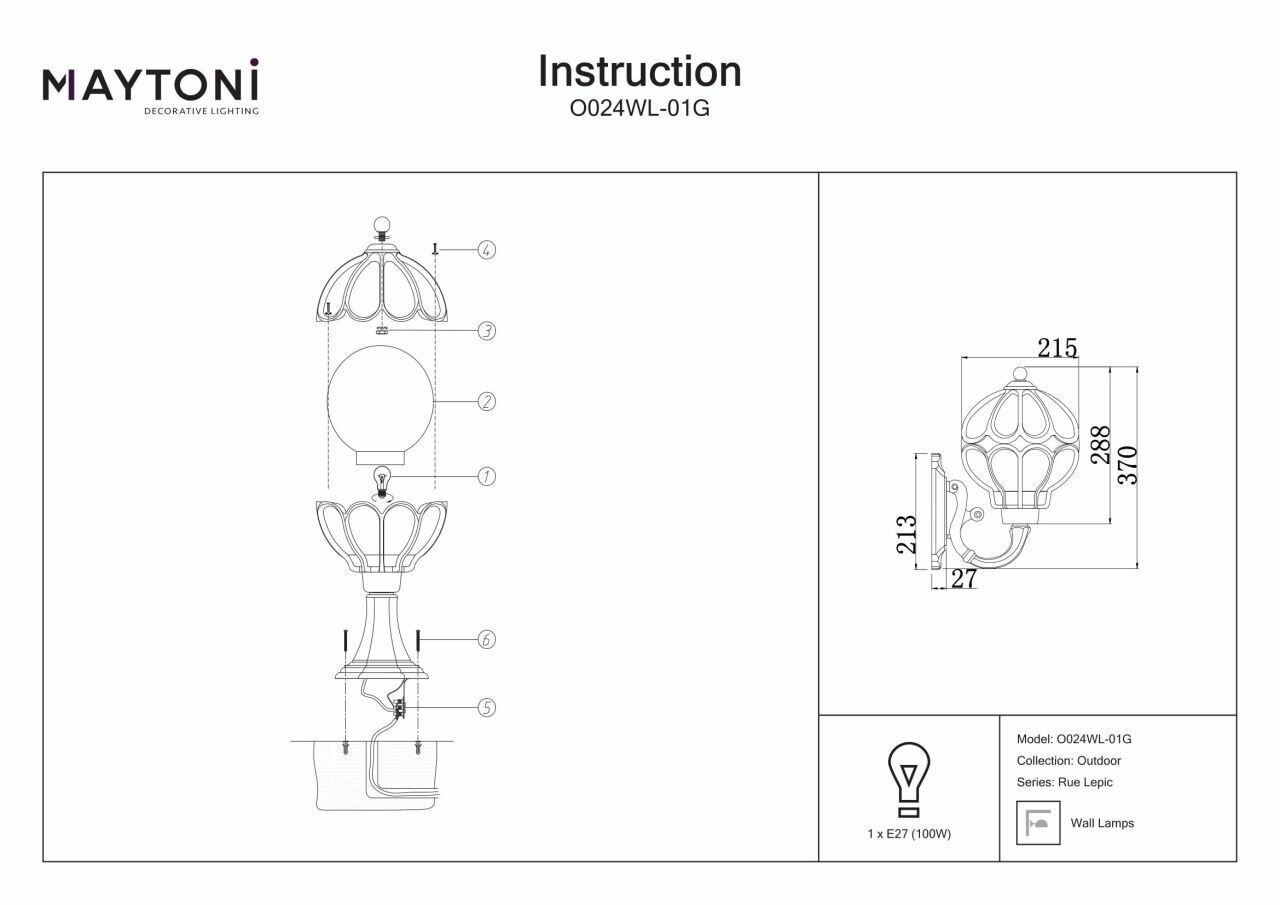 MAYTONI
DECORATIVE LIGHTING

Instruction
O024WL-01G

4
3
2
1
6
5

215
288
370
213
27

1 x E27 (100W)

Model: O024WL-01G
Collection: Outdoor
Series: Rue Lepic

Wall Lamps