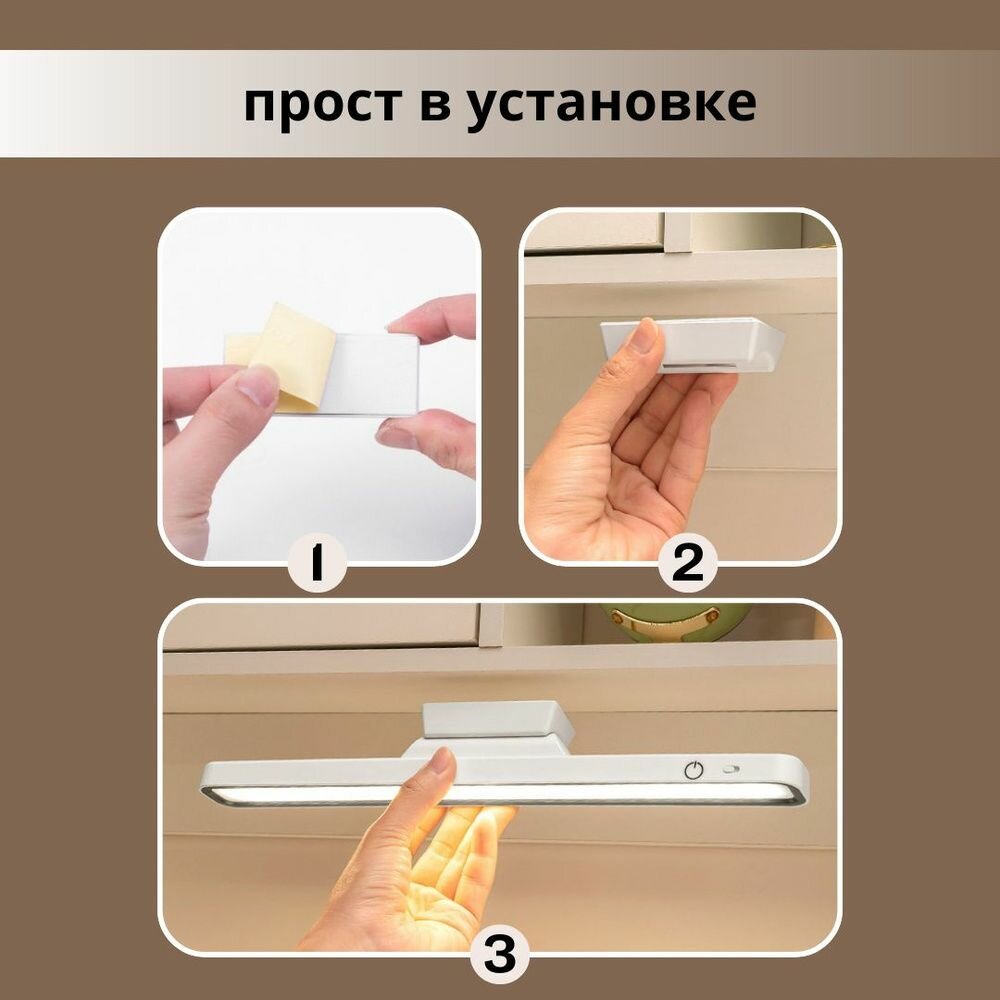 прост в установке

1

2

3