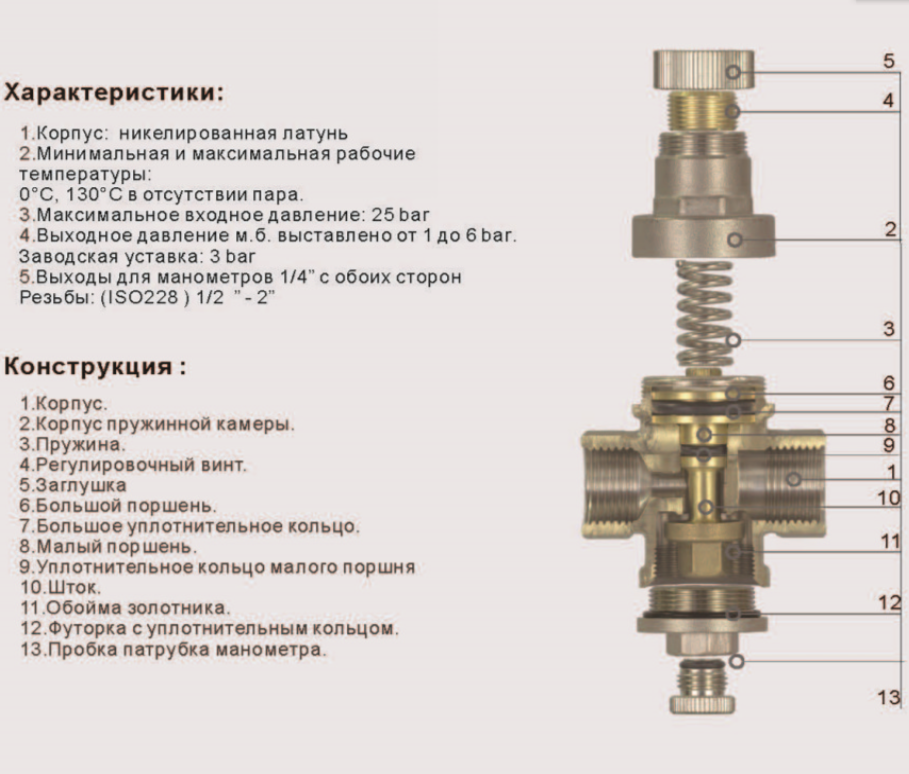 Характеристики:

1.Корпус: никелированная латунь
2.Минимальная и максимальная рабочие температуры:
0°C, 130°C в отсутствии пара.
3.Максимальное входное давление: 25 bar
4.Выходное давление м.б. выставлено от 1 до 6 bar.
Заводская уставка: 3 bar
5.Выходы для манометров 1/4" с обоих сторон
Резьбы: (ISO228 ) 1/2 " - 2"

Конструкция :

1.Корпус.
2.Корпус пружинной камеры.
3.Пружина.
4.Регулировочный винт.
5.Заглушка
6.Большой поршень.
7.Большое уплотнительное кольцо.
8.Малый поршень.
9.Уплотнительное кольцо малого поршня
10.Шток.
11.Обойма золотника.
12.Футорка с уплотнительным кольцом.
13.Пробка патрубка манометра.

5
4
2
3
6
7
8
9
1
10
11
12
13