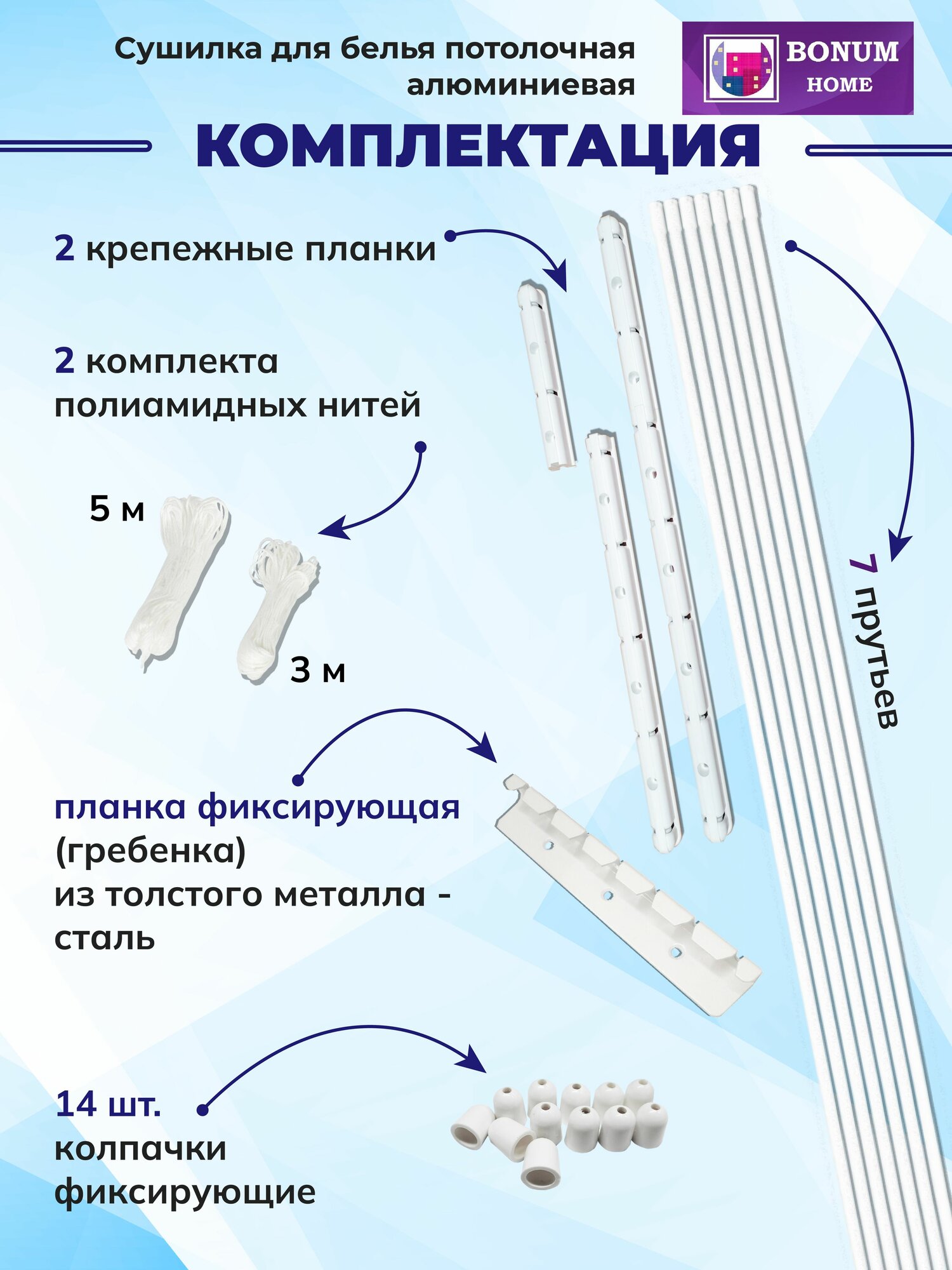 Сушилка для белья потолочная алюминиевая

BONUM
HOME

КОМПЛЕКТАЦИЯ

2 крепежные планки

2 комплекта полиамидных нитей

5 м

3 м

7 прутьев

планка фиксирующая (гребенка) из толстого металла - сталь

14 шт. колпачки фиксирующие