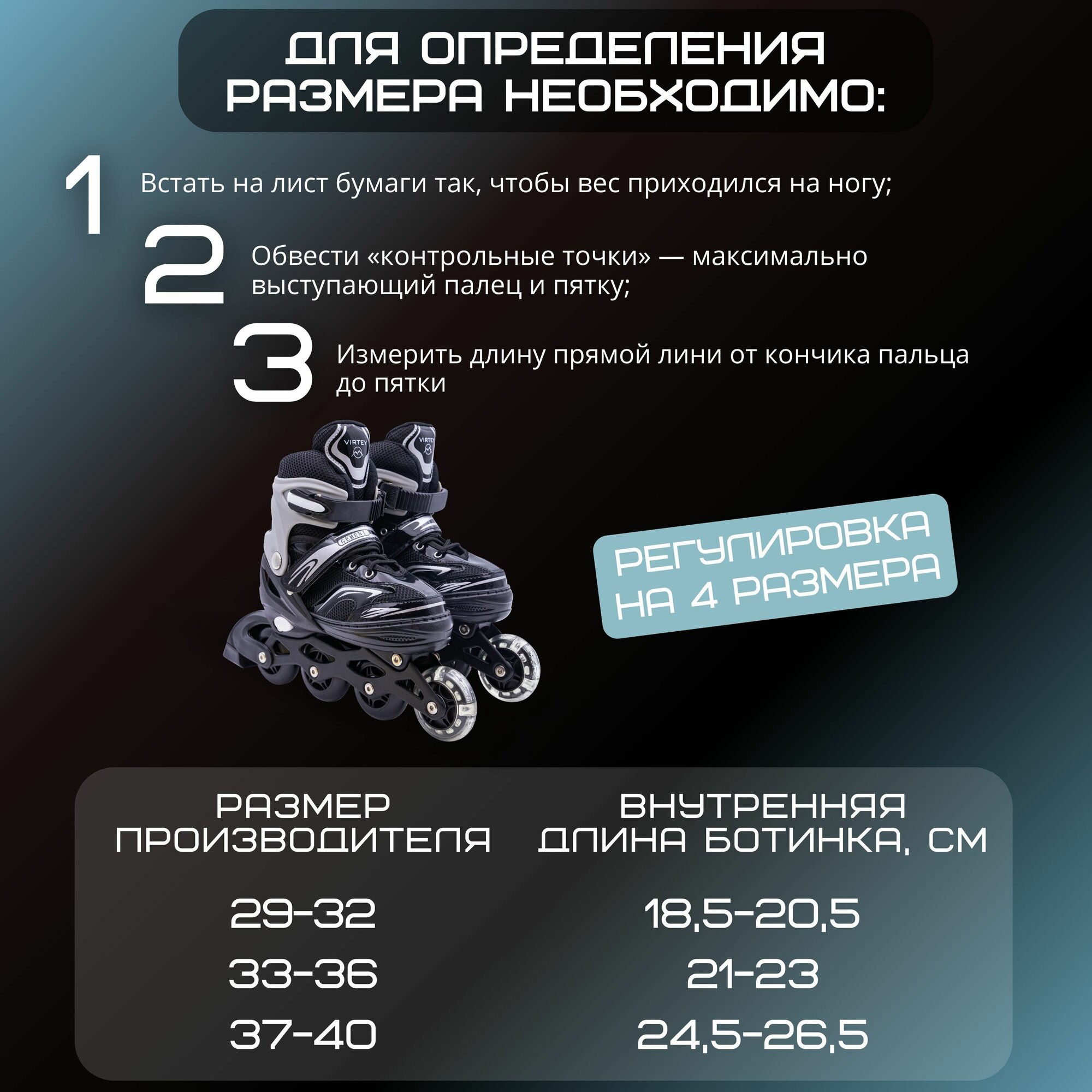 ДЛЯ ОПРЕДЕЛЕНИЯ РАЗМЕРА НЕОБХОДИМО:

1 Встать на лист бумаги так, чтобы вес приходился на ногу;

2 Обвести «контрольные точки» — максимально выступающий палец и пятку;

3 Измерить длину прямой лини от кончика пальца до пятки

VIRTEY
VIRTEY
GEMENI

РЕГУЛИРОВКА НА 4 РАЗМЕРА

| РАЗМЕР ПРОИЗВОДИТЕЛЯ | ВНУТРЕННЯЯ ДЛИНА БОТИНКА, СМ |
|---|---|
| 29-32 | 18,5-20,5 |
| 33-36 | 21-23 |
| 37-40 | 24,5-26,5 |