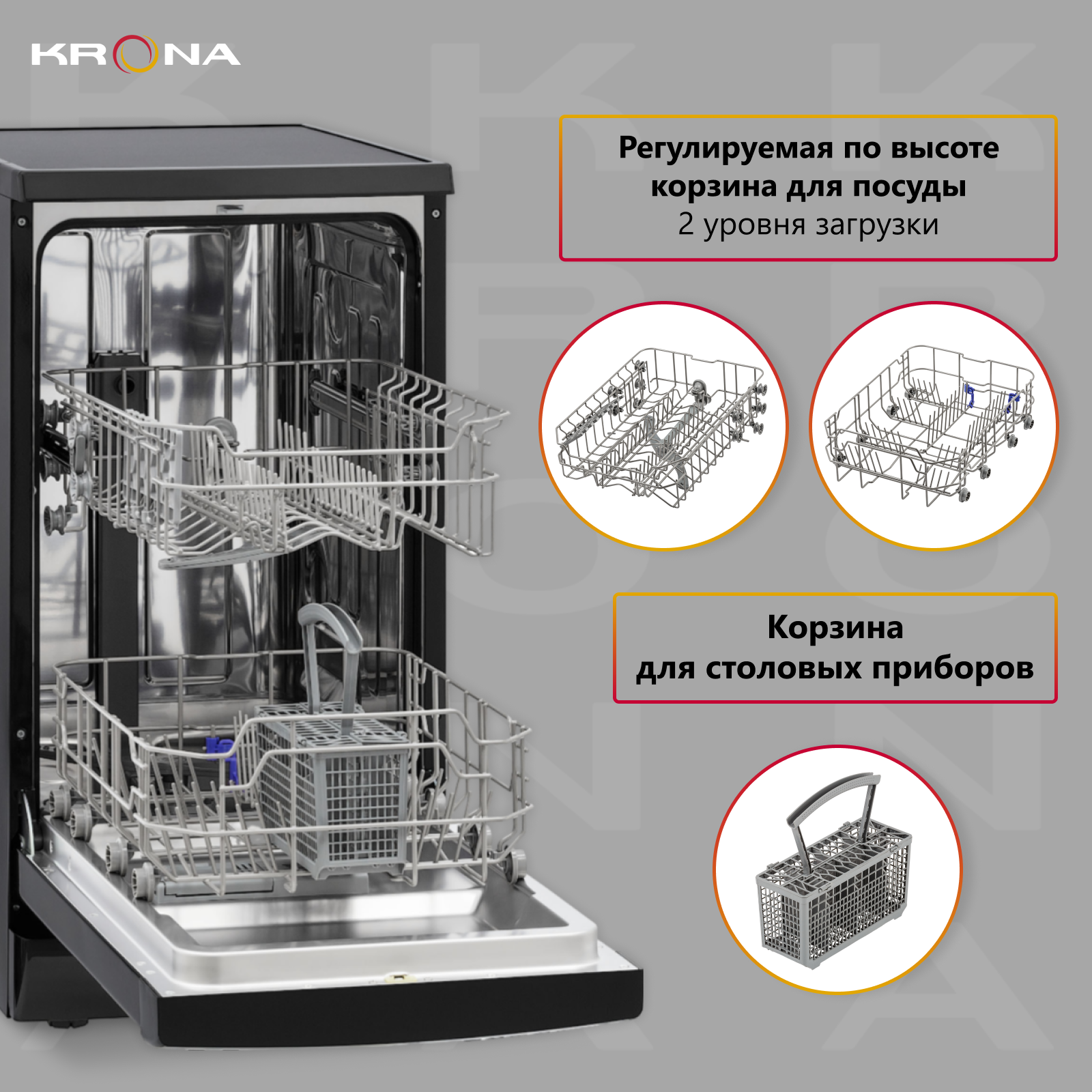 KRONA

Регулируемая по высоте корзина для посуды
2 уровня загрузки

Корзина
для столовых приборов