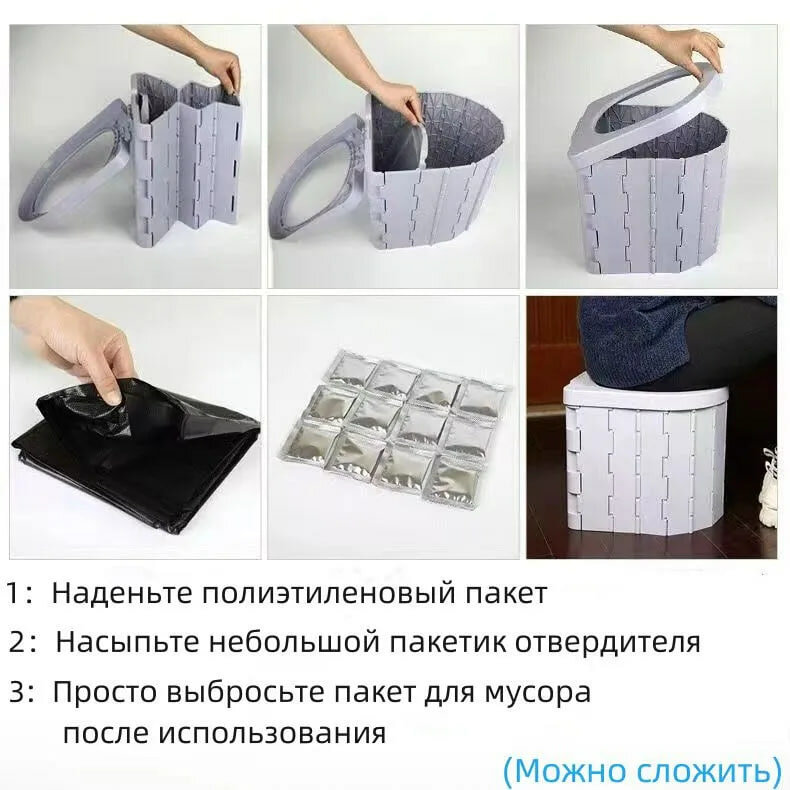 1: Наденьте полиэтиленовый пакет

2: Насыпьте небольшой пакетик отвердителя

3: Просто выбросьте пакет для мусора после использования

(Можно сложить)