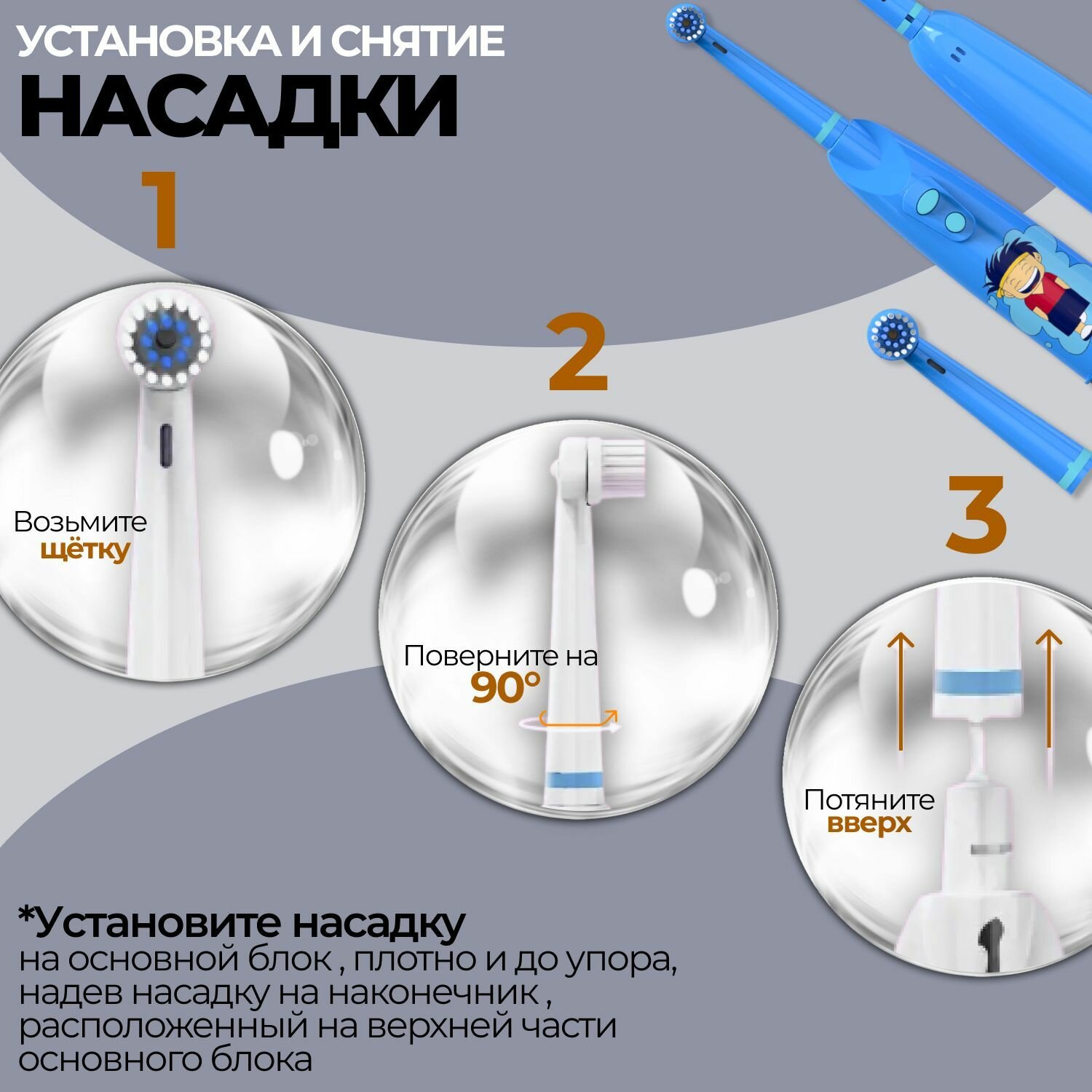 УСТАНОВКА И СНЯТИЕ
НАСАДКИ

1

Возьмите щётку

2

Поверните на 90°

3

Потяните вверх

*Установите насадку
на основной блок , плотно и до упора, надев насадку на наконечник , расположенный на верхней части основного блока