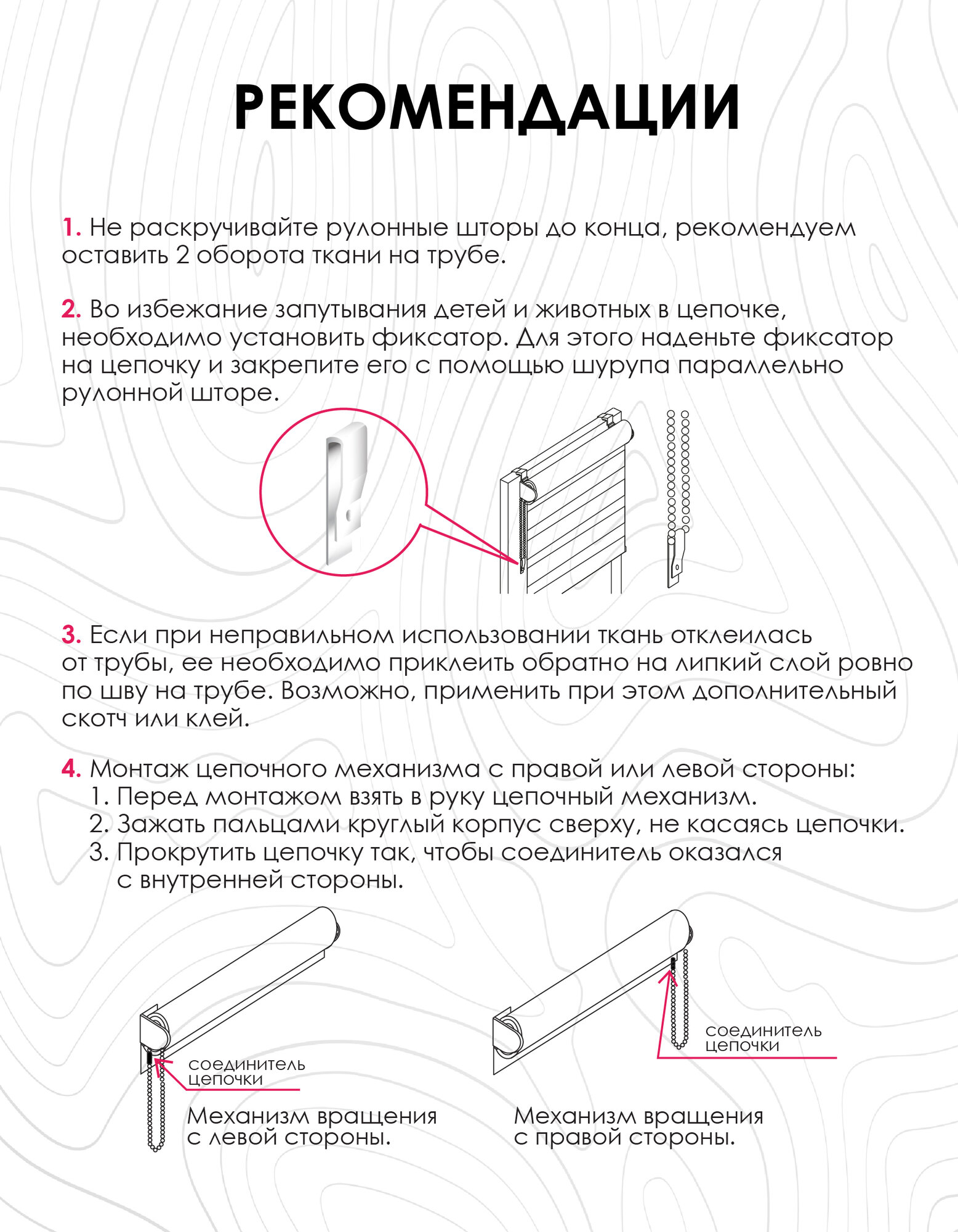 РЕКОМЕНДАЦИИ

1. Не раскручивайте рулонные шторы до конца, рекомендуем оставить 2 оборота ткани на трубе.

2. Во избежание запутывания детей и животных в цепочке, необходимо установить фиксатор. Для этого наденьте фиксатор на цепочку и закрепите его с помощью шурупа параллельно рулонной шторе.

3. Если при неправильном использовании ткань отклеилась от трубы, ее необходимо приклеить обратно на липкий слой ровно по шву на трубе. Возможно, применить при этом дополнительный скотч или клей.

4. Монтаж цепочного механизма с правой или левой стороны:
1. Перед монтажом взять в руку цепочный механизм.
2. Зажать пальцами круглый корпус сверху, не касаясь цепочки.
3. Прокрутить цепочку так, чтобы соединитель оказался с внутренней стороны.

соединитель цепочки

Механизм вращения с левой стороны.

соединитель цепочки

Механизм вращения с правой стороны.