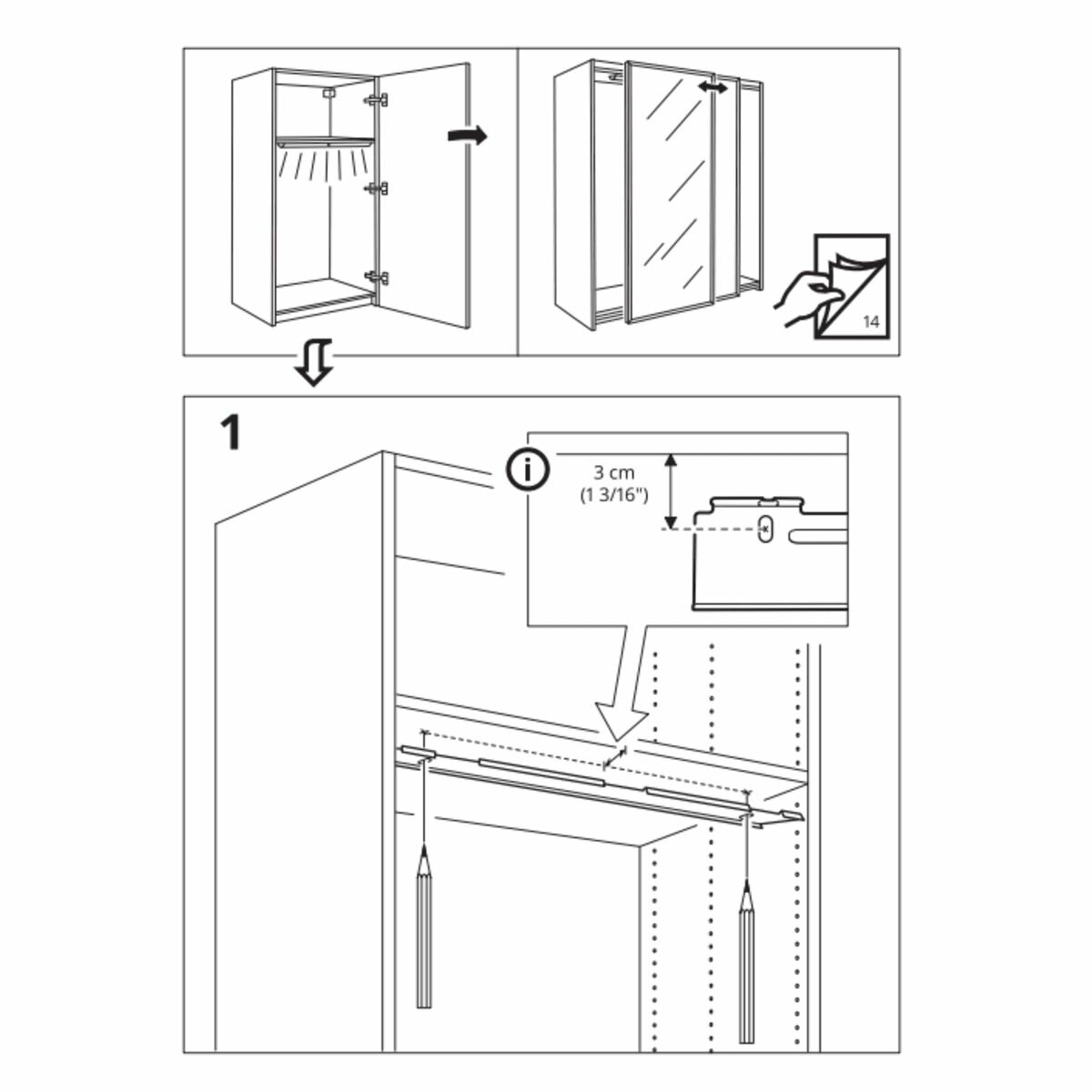 14

1

3 cm
(1 3/16")