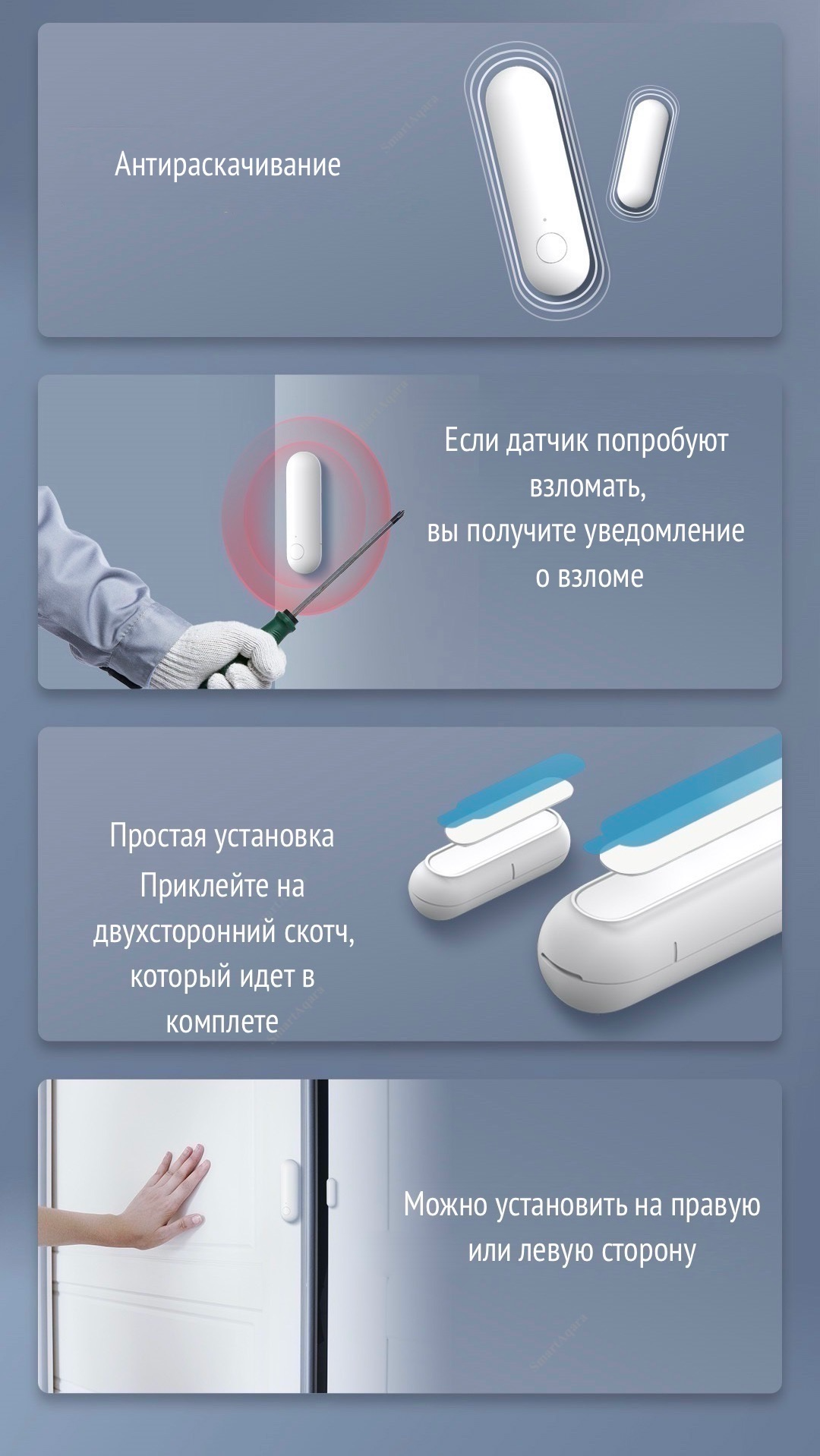 Антираскачивание

Если датчик попробуют взломать, вы получите уведомление о взломе

Простая установка
Приклейте на двухсторонний скотч, который идет в комплете

Можно установить на правую или левую сторону