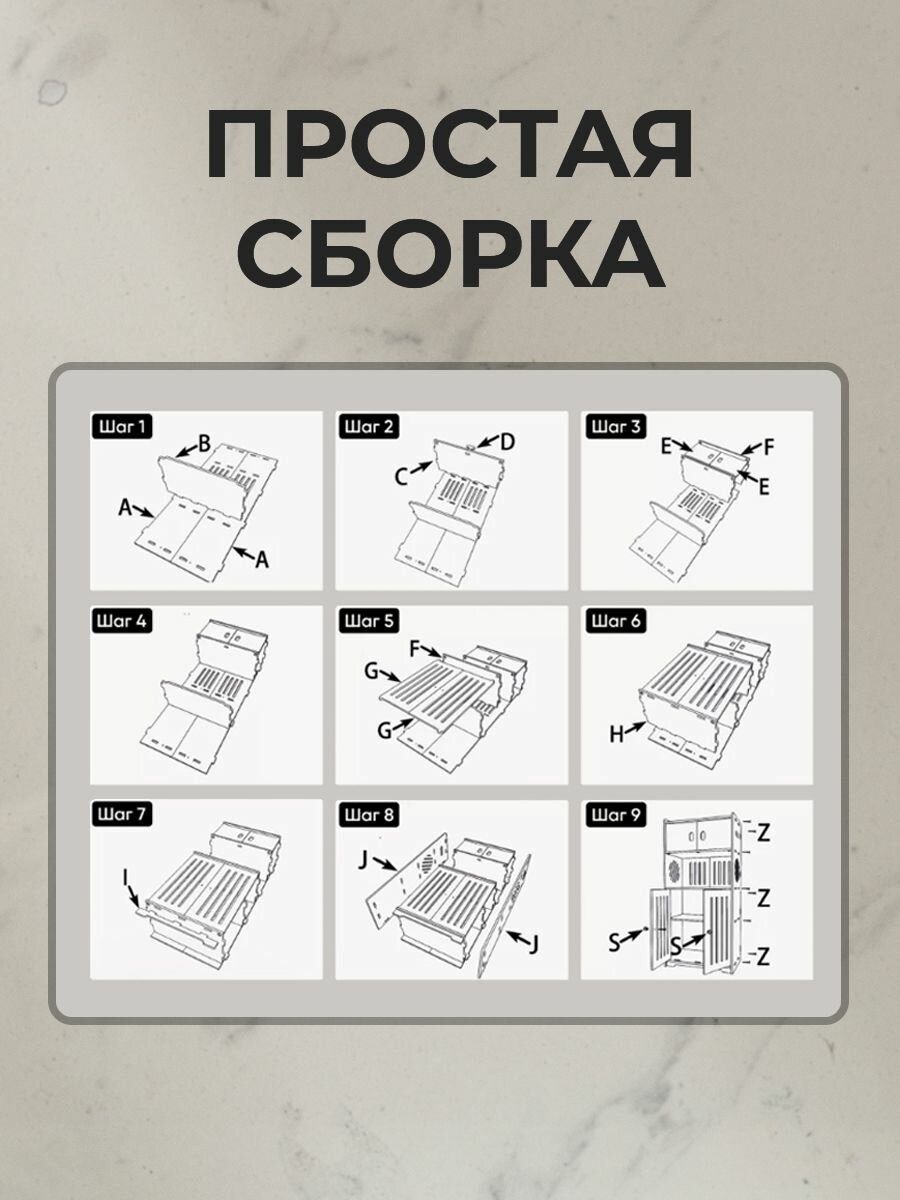 ПРОСТАЯ СБОРКА

Шаг 1
B
A
A

Шаг 2
D
C

Шаг 3
E
F
E

Шаг 4

Шаг 5
F
G
G

Шаг 6
H

Шаг 7
I

Шаг 8
J
J

Шаг 9
Z
Z
S
S
Z