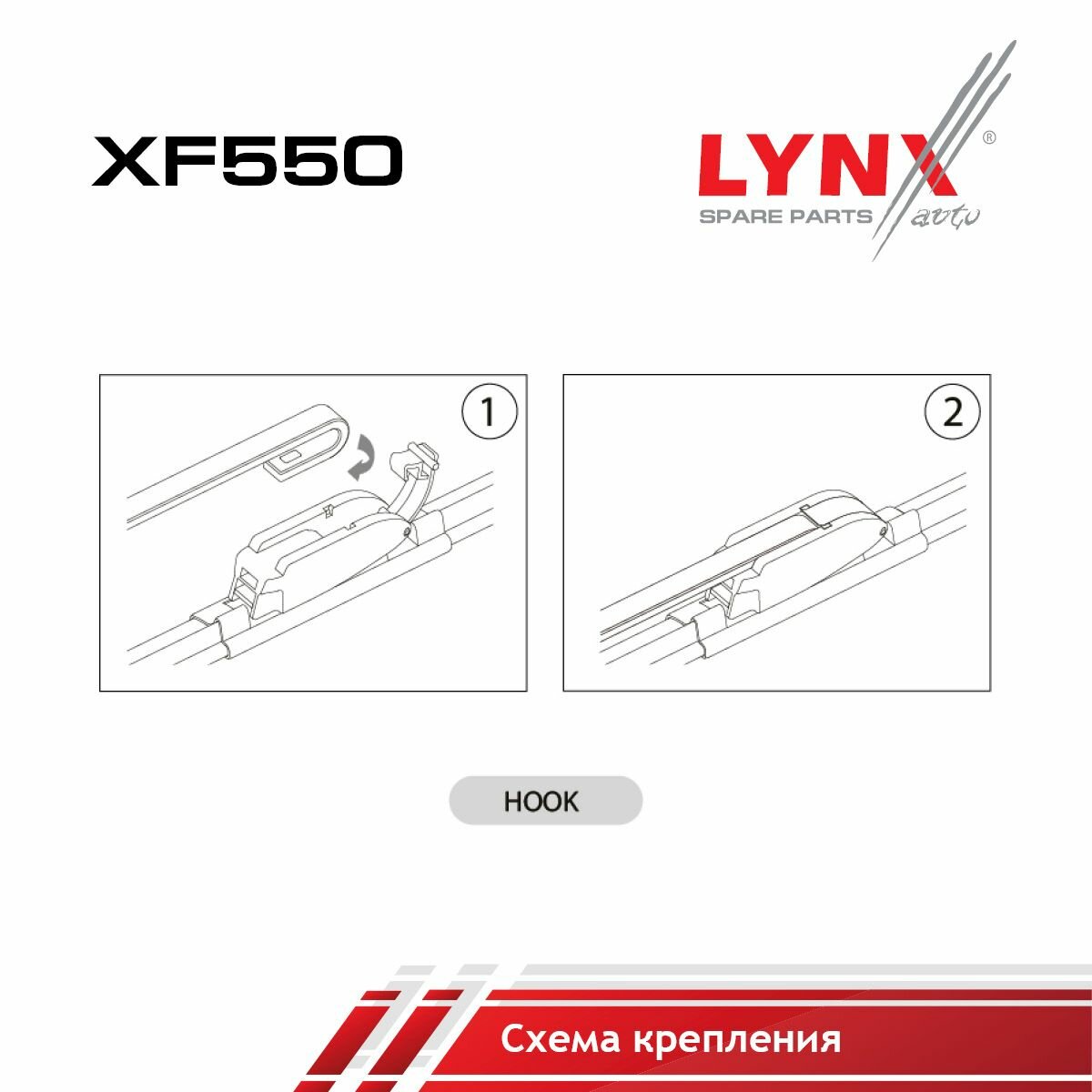 XF550

LYNX®
SPARE PARTS auto

1

2

HOOK

Схема крепления