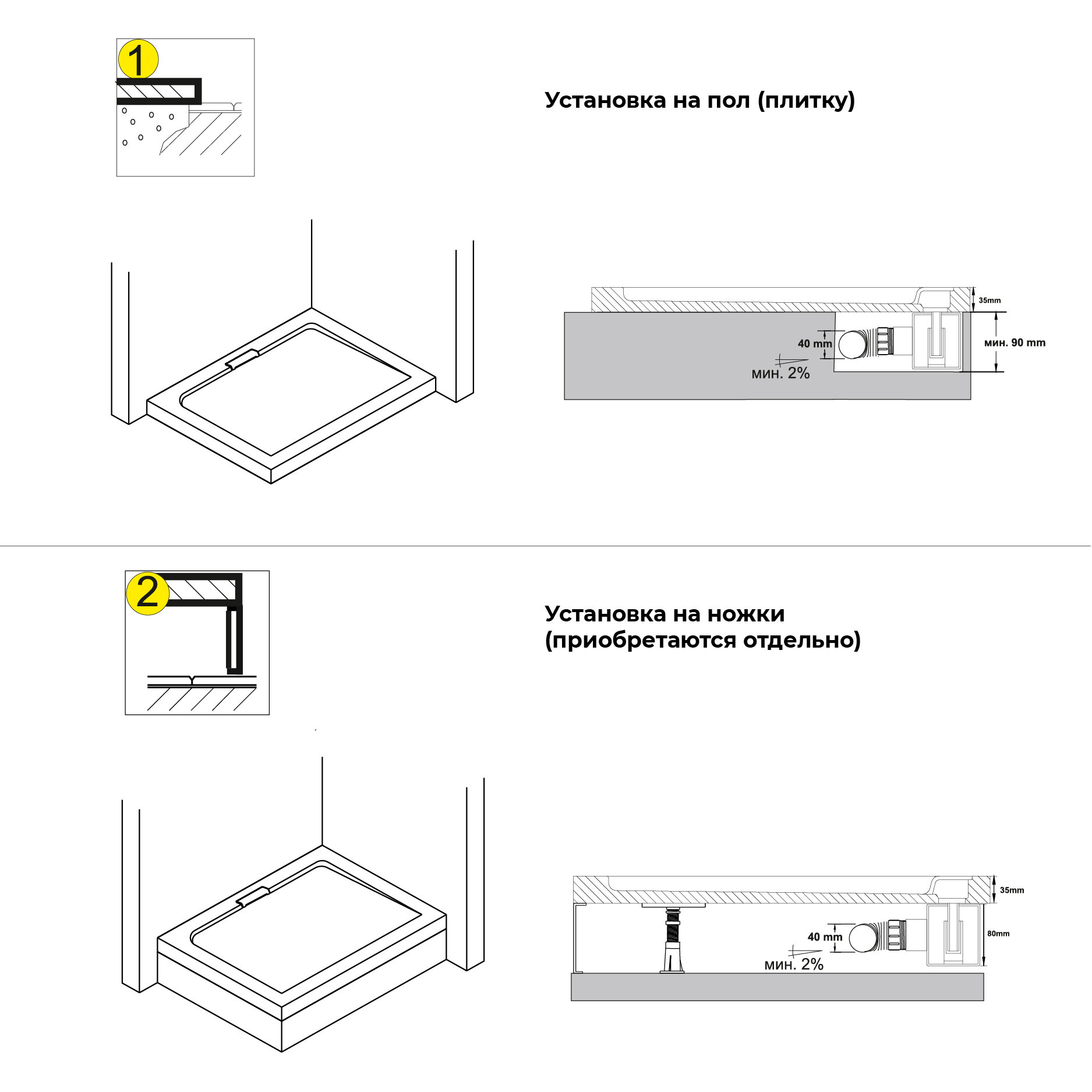 1

Установка на пол (плитку)

35mm

40 mm

мин. 90 mm

мин. 2%

2

Установка на ножки (приобретаются отдельно)

35mm

40 mm

80mm

мин. 2%