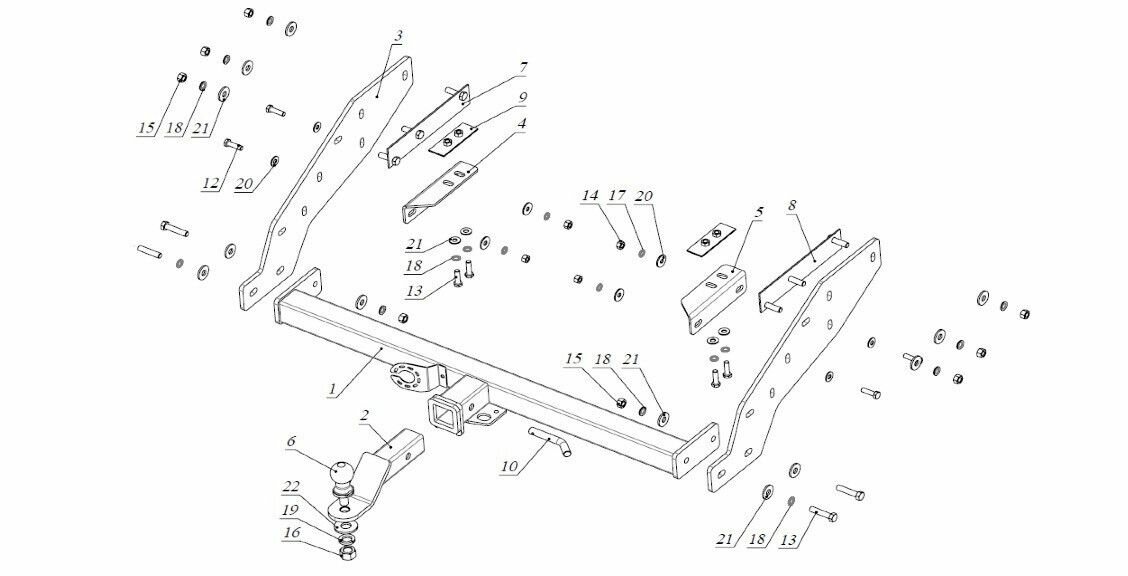 3
7
9
4
15 18 21
12 20
14 17 20
5
8
21
18
13
1
15 18 21
2
6
10
22
19
16
21 18 13