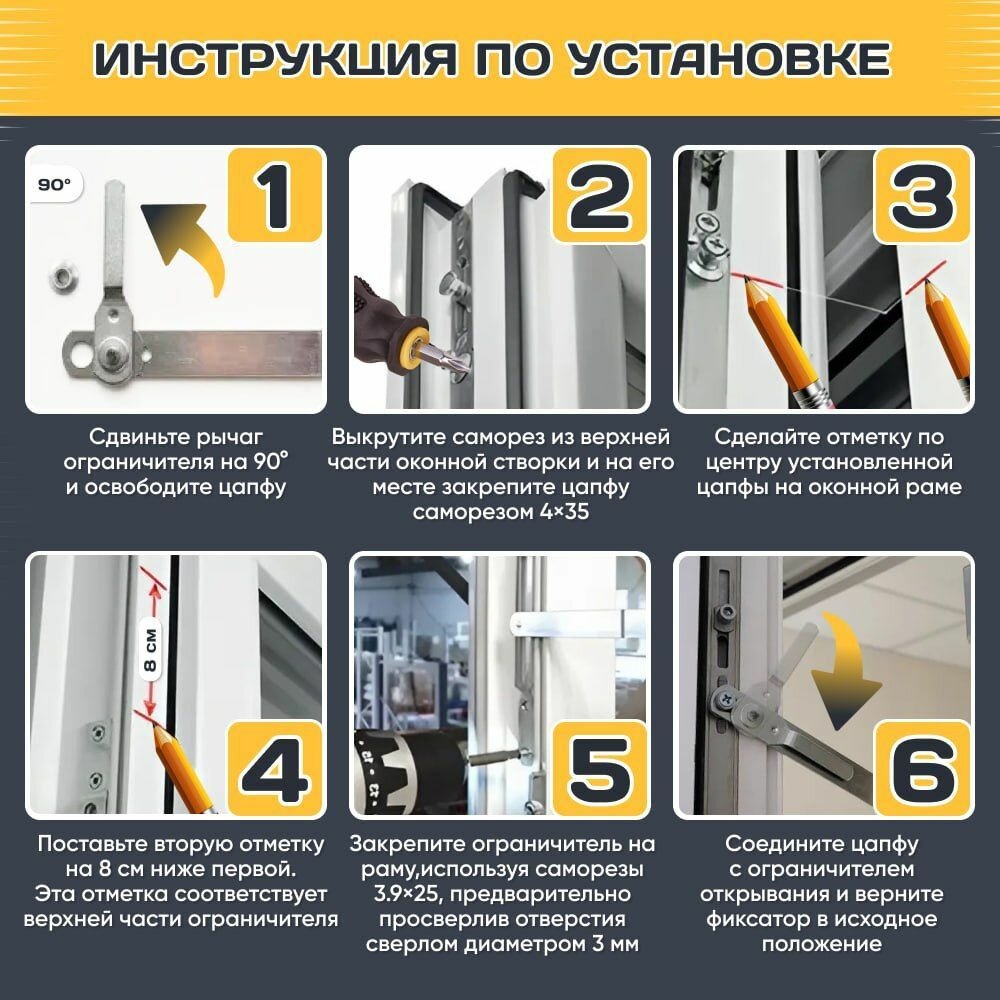 ИНСТРУКЦИЯ ПО УСТАНОВКЕ

90°

1

Сдвиньте рычаг ограничителя на 90° и освободите цапфу

2

Выкрутите саморез из верхней части оконной створки и на его месте закрепите цапфу саморезом 4×35

3

Сделайте отметку по центру установленной цапфы на оконной раме

8 см

4

Поставьте вторую отметку на 8 см ниже первой. Эта отметка соответствует верхней части ограничителя

5

Закрепите ограничитель на раму,используя саморезы 3.9×25, предварительно просверлив отверстия сверлом диаметром 3 мм

6

Соедините цапфу с ограничителем открывания и верните фиксатор в исходное положение