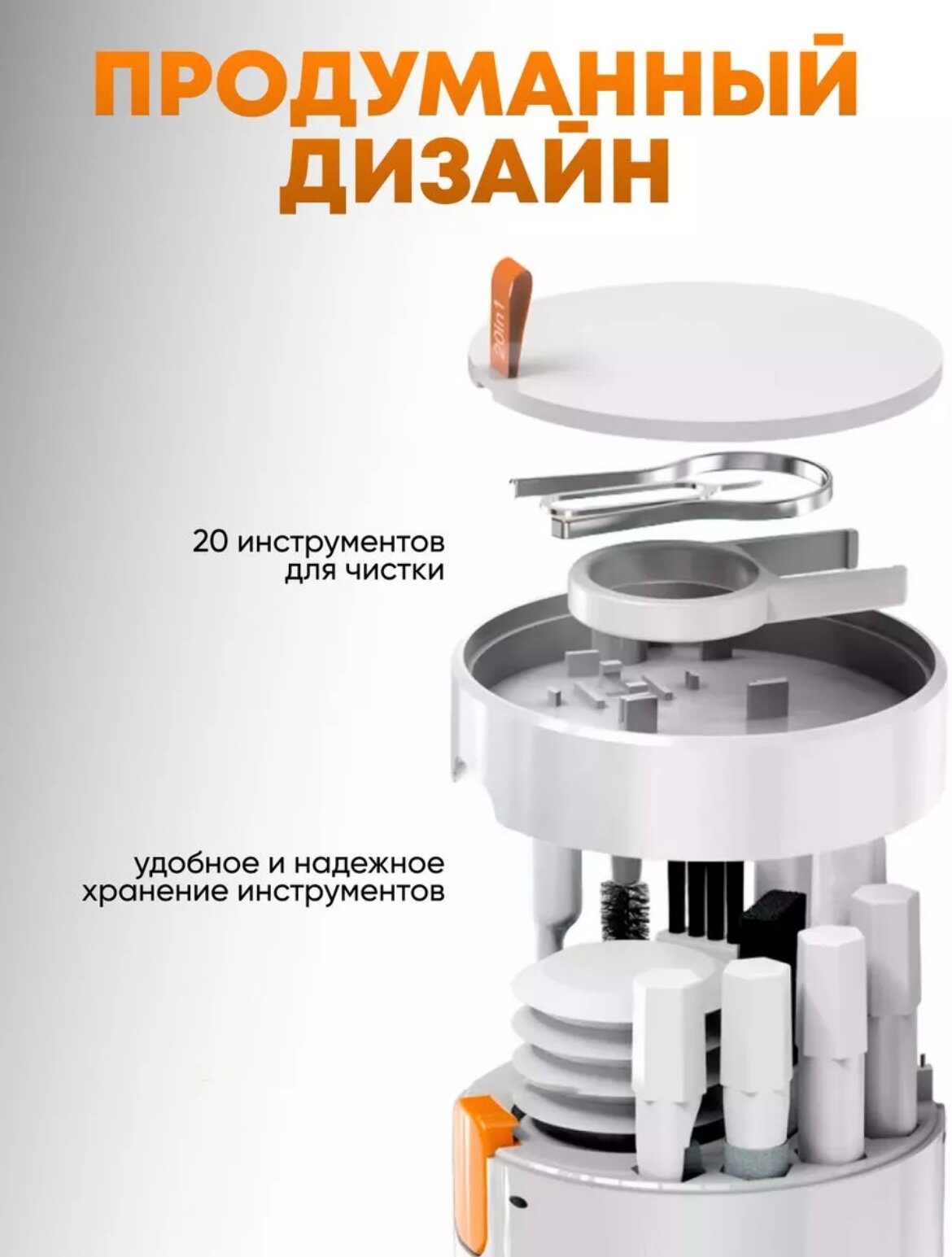 ПРОДУМАННЫЙ ДИЗАЙН

20in1

20 инструментов для чистки

удобное и надежное хранение инструментов