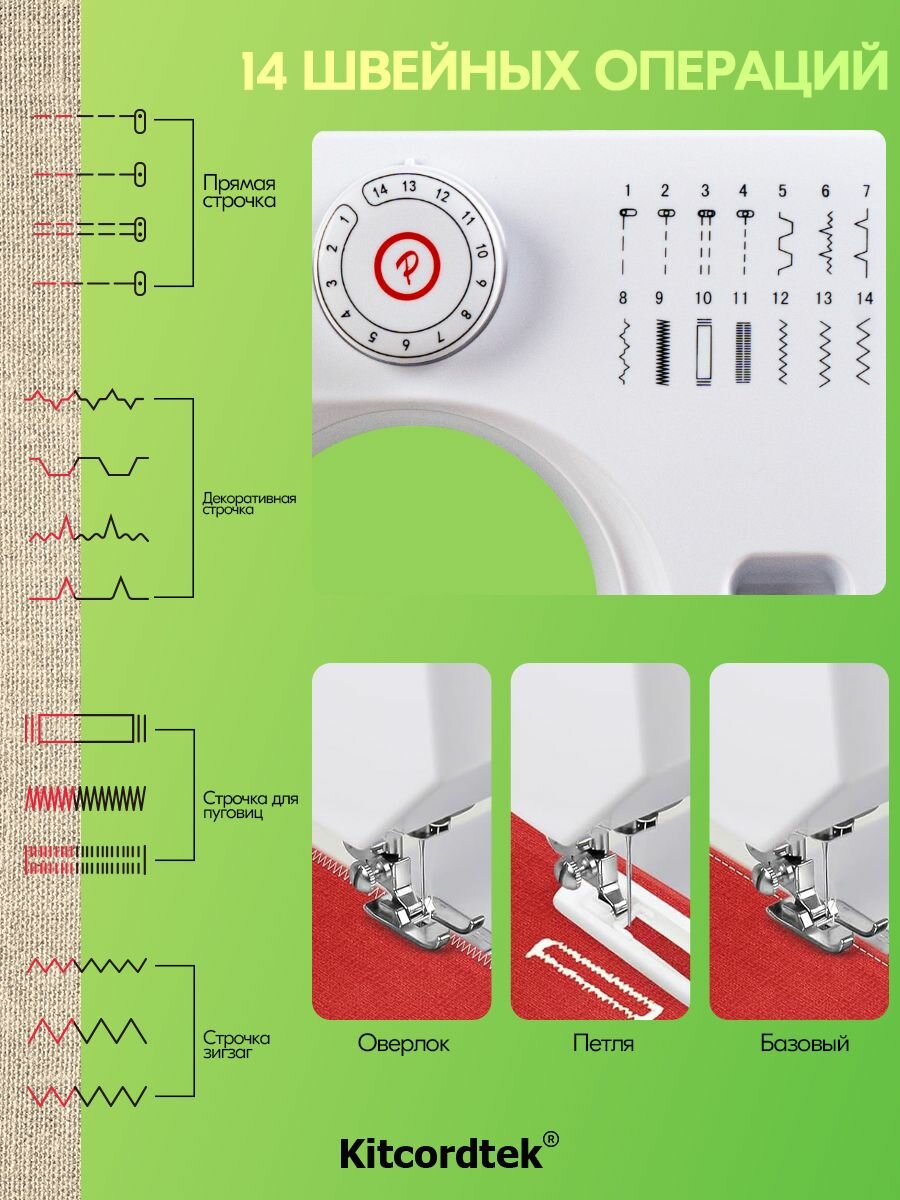 14 ШВЕЙНЫХ ОПЕРАЦИЙ

Прямая строчка

Декоративная строчка

Строчка для пуговиц

Строчка зигзаг

14 13 12 11 10 9 8 7 6 5 4 3 2 1

P

1 2 3 4 5 6 7

8 9 10 11 12 13 14

Оверлок

Петля

Базовый

Kitcordtek®