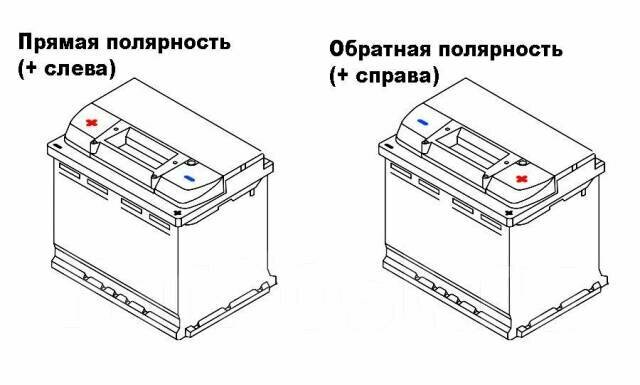 Прямая полярность
(+ слева)

Обратная полярность
(+ справа)