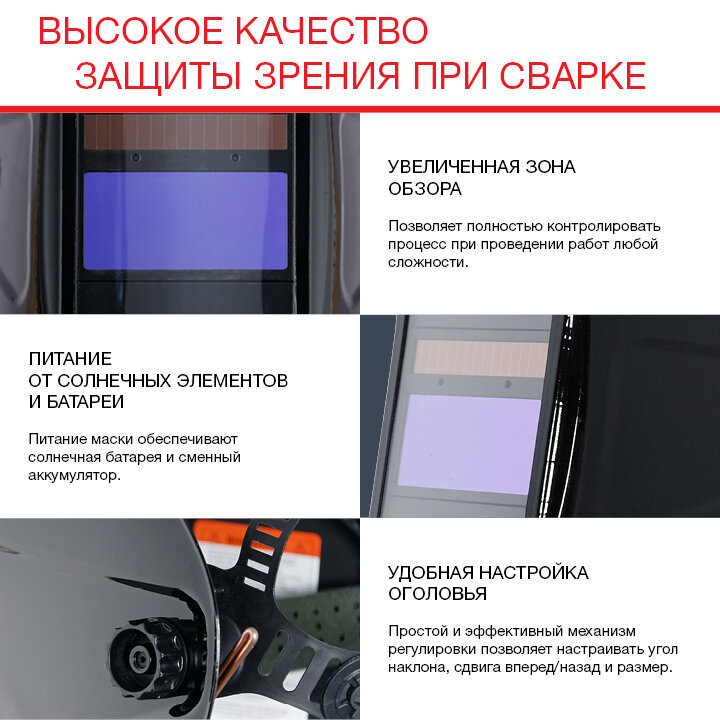 ВЫСОКОЕ КАЧЕСТВО
ЗАЩИТЫ ЗРЕНИЯ ПРИ СВАРКЕ

УВЕЛИЧЕННАЯ ЗОНА ОБЗОРА

Позволяет полностью контролировать процесс при проведении работ любой сложности.

ПИТАНИЕ ОТ СОЛНЕЧНЫХ ЭЛЕМЕНТОВ И БАТАРЕИ

Питание маски обеспечивают солнечная батарея и сменный аккумулятор.

УДОБНАЯ НАСТРОЙКА ОГОЛОВЬЯ

Простой и эффективный механизм регулировки позволяет настраивать угол наклона, сдвига вперед/назад и размер.