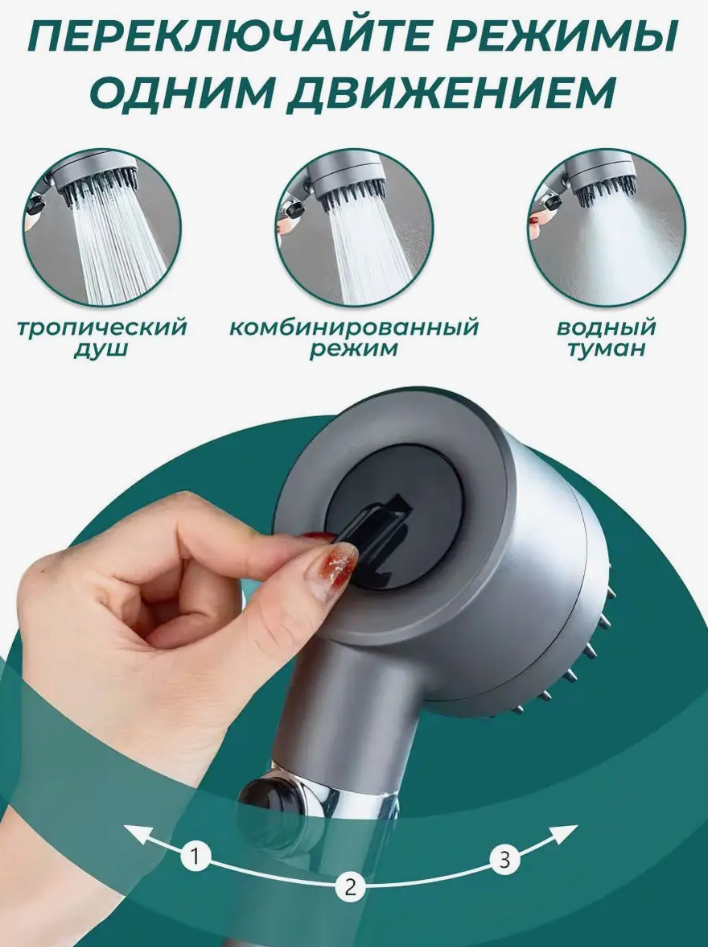 ПЕРЕКЛЮЧАЙТЕ РЕЖИМЫ ОДНИМ ДВИЖЕНИЕМ

тропический душ

комбинированный режим

водный туман

1

2

3