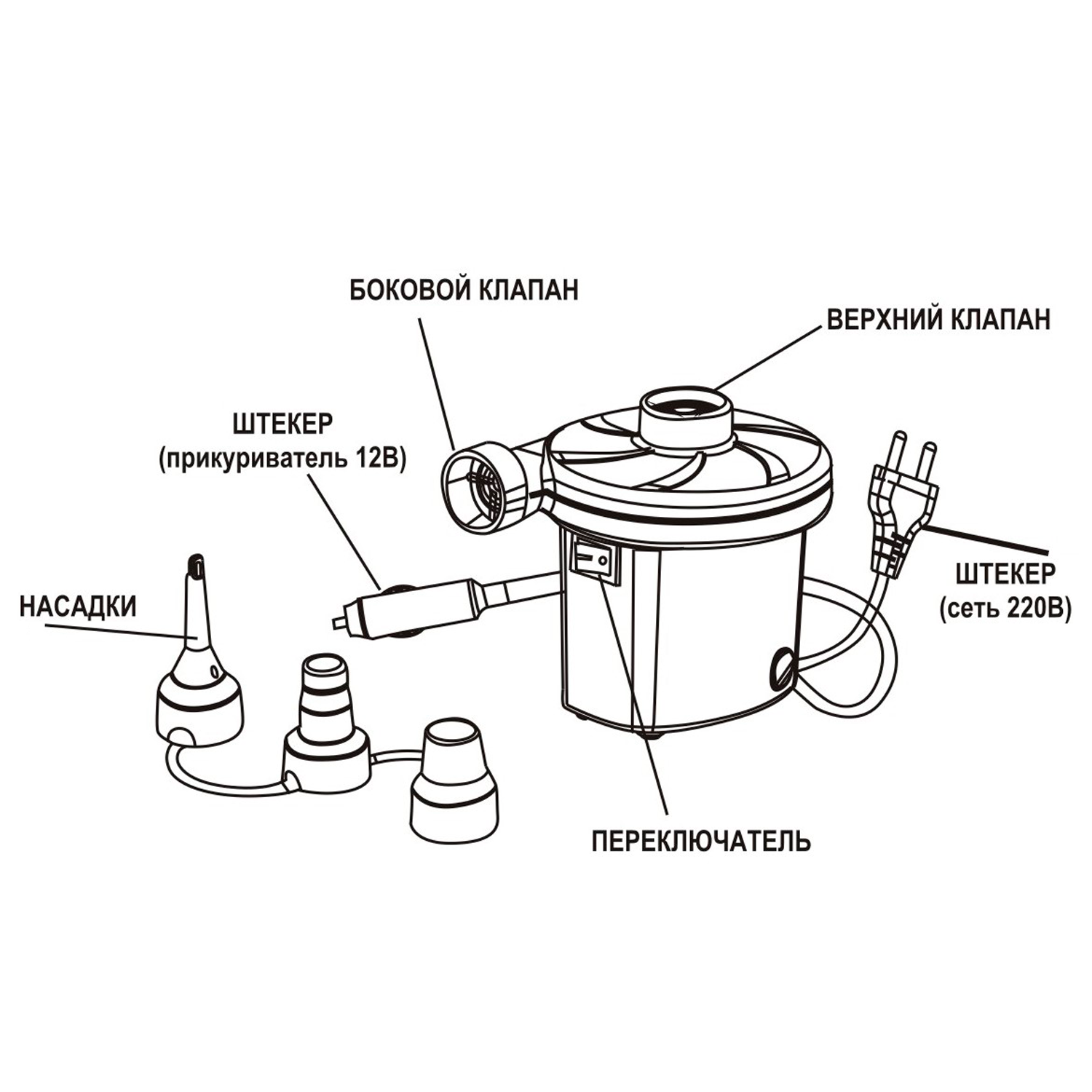 БОКОВОЙ КЛАПАН

ВЕРХНИЙ КЛАПАН

ШТЕКЕР
(прикуриватель 12В)

НАСАДКИ

ШТЕКЕР
(сеть 220В)

ПЕРЕКЛЮЧАТЕЛЬ