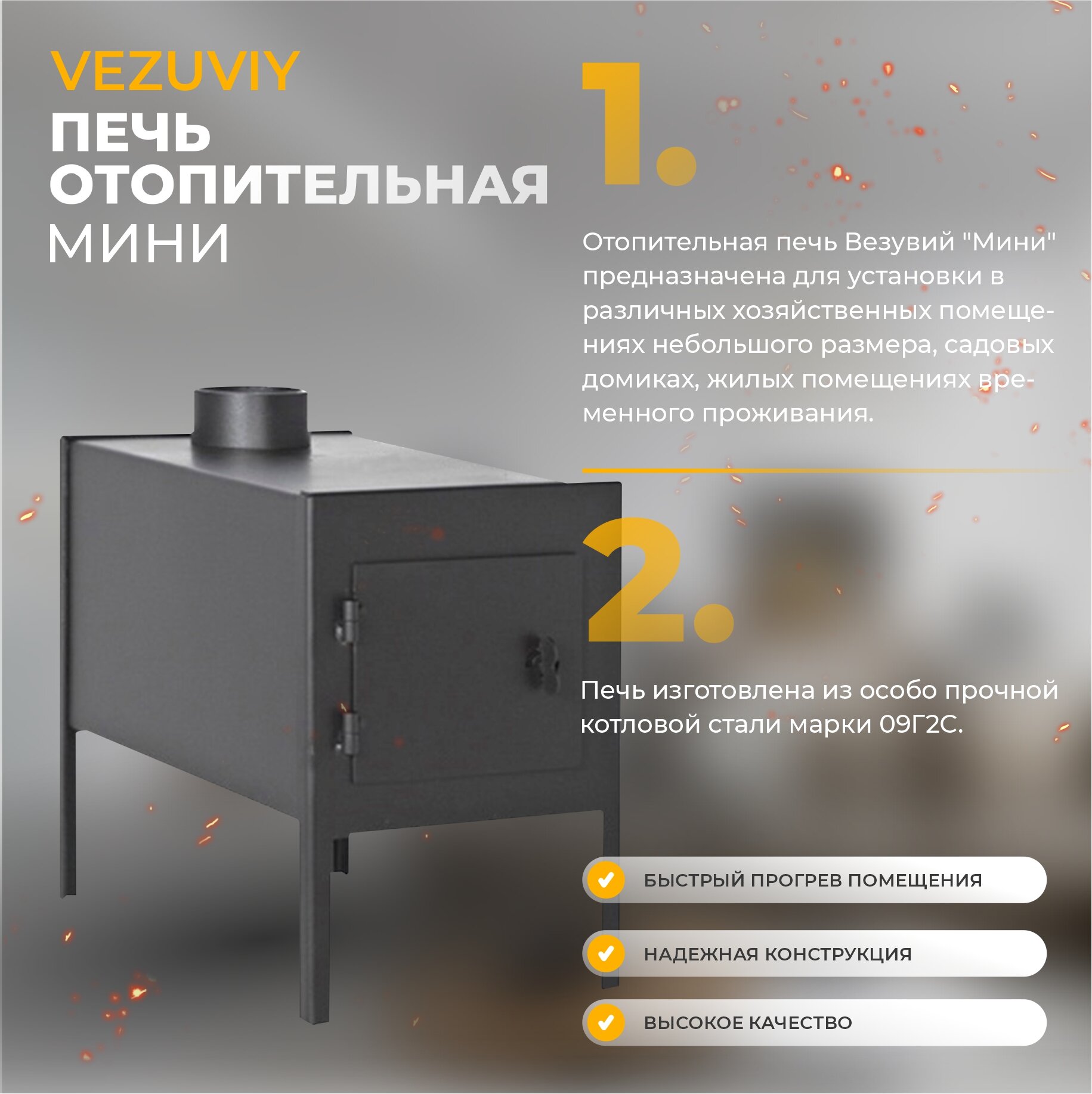 VEZUVIY
ПЕЧЬ
ОТОПИТЕЛЬНАЯ
МИНИ

1.

Отопительная печь Везувий "Мини" предназначена для установки в различных хозяйственных помещениях небольшого размера, садовых домиках, жилых помещениях временного проживания.

2.

Печь изготовлена из особо прочной котловой стали марки 09Г2С.

БЫСТРЫЙ ПРОГРЕВ ПОМЕЩЕНИЯ

НАДЕЖНАЯ КОНСТРУКЦИЯ

ВЫСОКОЕ КАЧЕСТВО