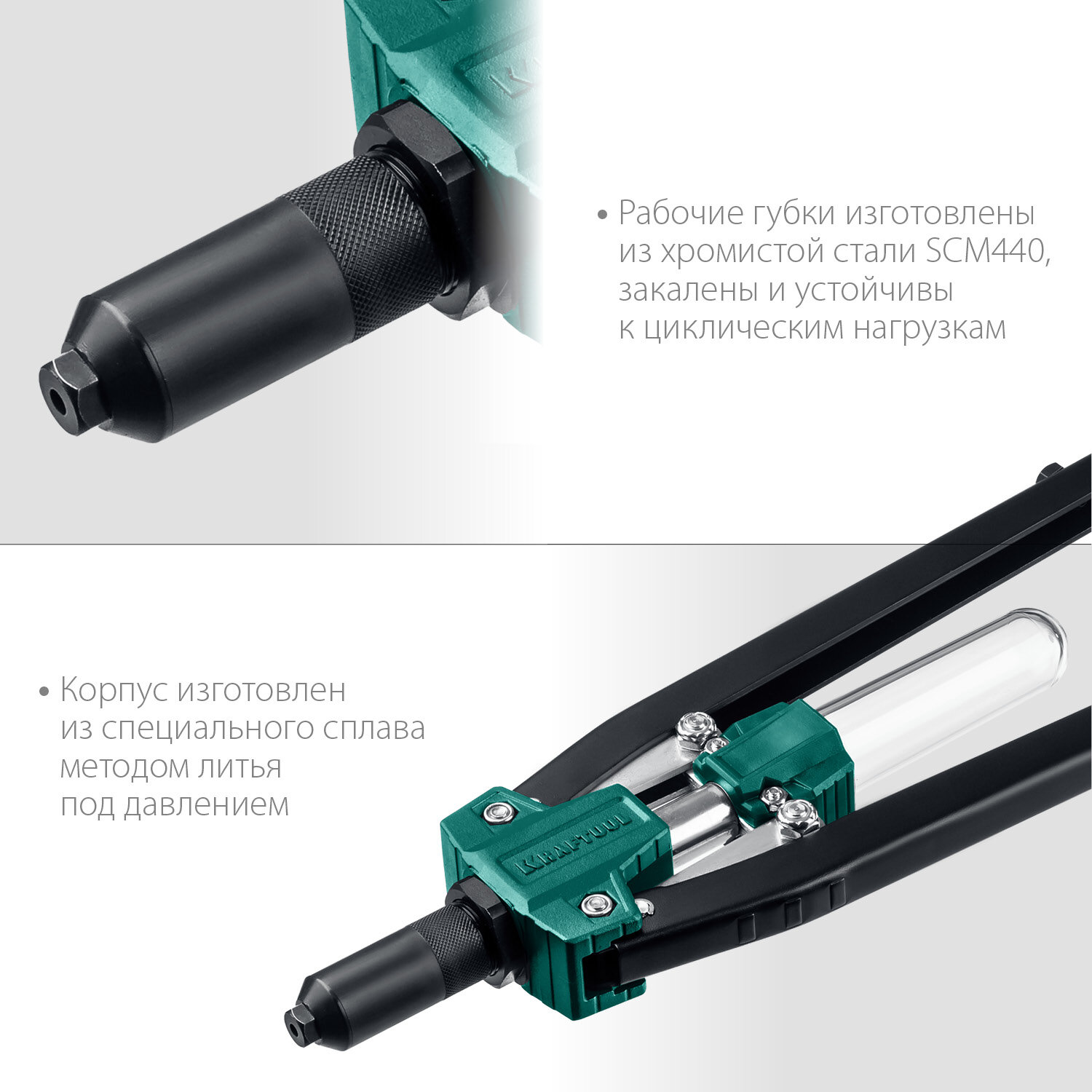 • Рабочие губки изготовлены из хромистой стали SCM440, закалены и устойчивы к циклическим нагрузкам

• Корпус изготовлен из специального сплава методом литья под давлением

KRAFTOOL