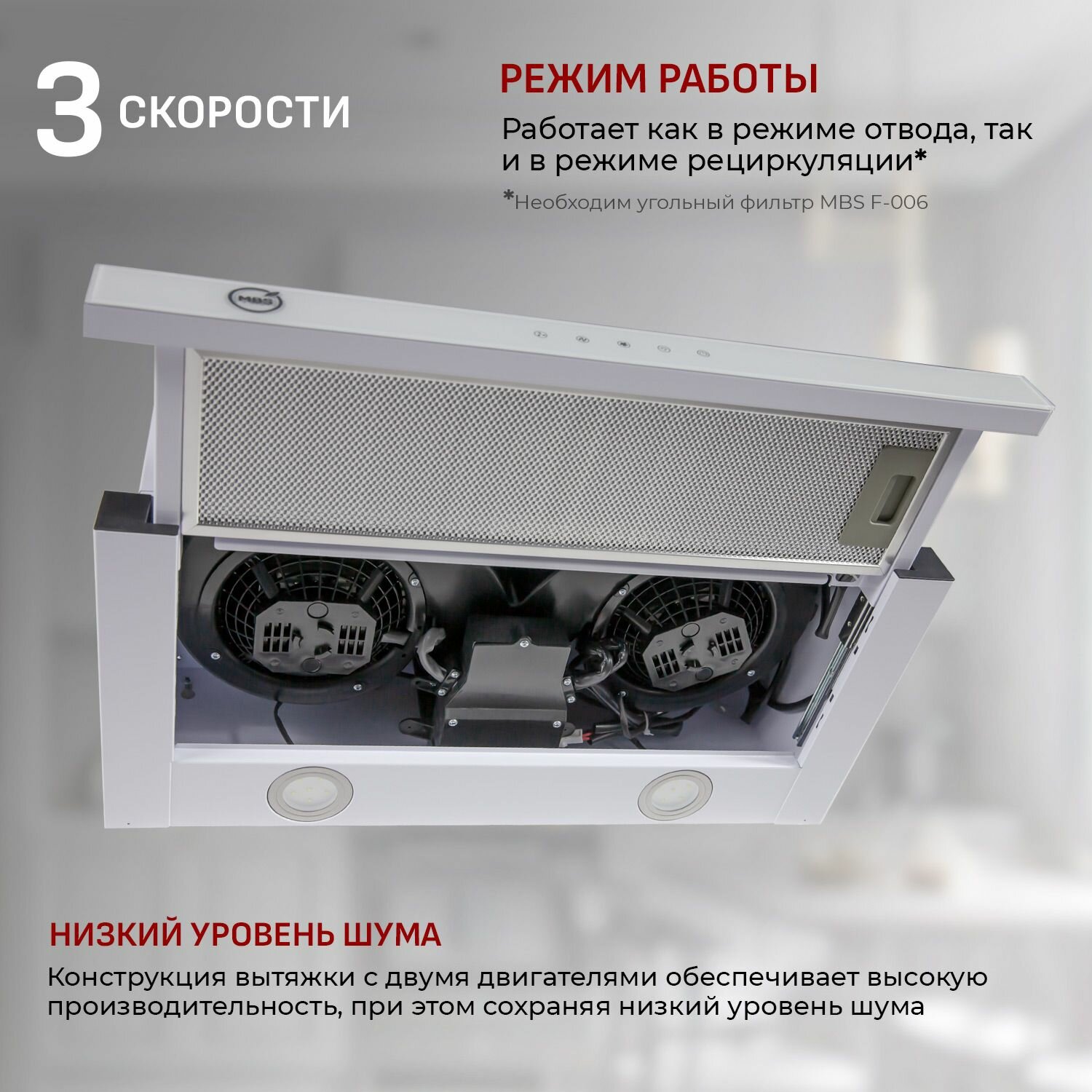 3 СКОРОСТИ

РЕЖИМ РАБОТЫ

Работает как в режиме отвода, так и в режиме рециркуляции*

*Необходим угольный фильтр MBS F-006

MBS

НИЗКИЙ УРОВЕНЬ ШУМА

Конструкция вытяжки с двумя двигателями обеспечивает высокую производительность, при этом сохраняя низкий уровень шума