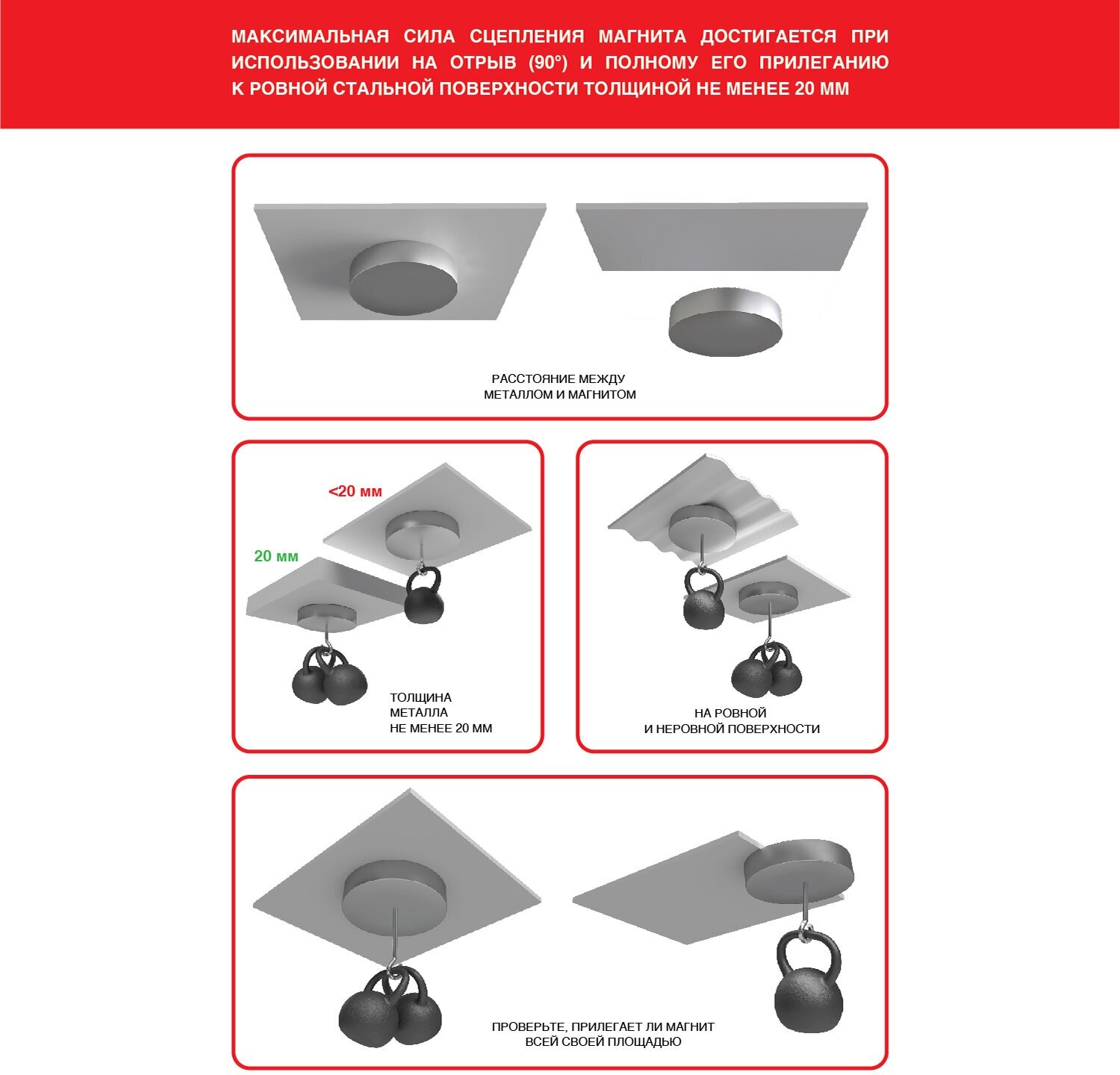 МАКСИМАЛЬНАЯ СИЛА СЦЕПЛЕНИЯ МАГНИТА ДОСТИГАЕТСЯ ПРИ ИСПОЛЬЗОВАНИИ НА ОТРЫВ (90°) И ПОЛНОМУ ЕГО ПРИЛЕГАНИЮ К РОВНОЙ СТАЛЬНОЙ ПОВЕРХНОСТИ ТОЛЩИНОЙ НЕ МЕНЕЕ 20 ММ

РАССТОЯНИЕ МЕЖДУ МЕТАЛЛОМ И МАГНИТОМ

<20 мм

20 мм

ТОЛЩИНА МЕТАЛЛА НЕ МЕНЕЕ 20 ММ

НА РОВНОЙ И НЕРОВНОЙ ПОВЕРХНОСТИ

ПРОВЕРЬТЕ, ПРИЛЕГАЕТ ЛИ МАГНИТ ВСЕЙ СВОЕЙ ПЛОЩАДЬЮ