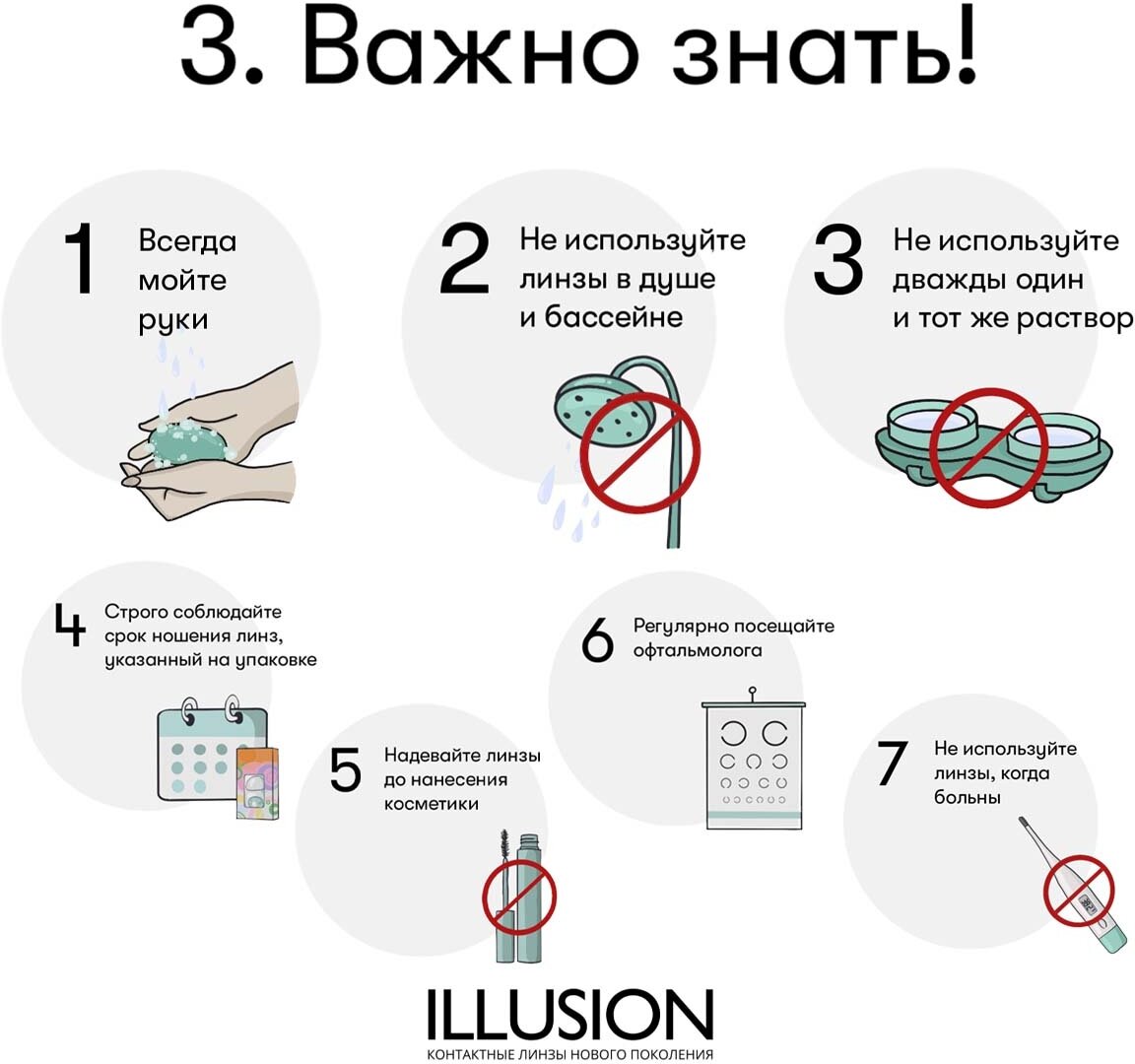 3. Важно знать!

1 Всегда мойте руки

2 Не используйте линзы в душе и бассейне

3 Не используйте дважды один и тот же раствор

4 Строго соблюдайте срок ношения линз, указанный на упаковке

5 Надевайте линзы до нанесения косметики

6 Регулярно посещайте офтальмолога

7 Не используйте линзы, когда больны

ILLUSION
КОНТАКТНЫЕ ЛИНЗЫ НОВОГО ПОКОЛЕНИЯ