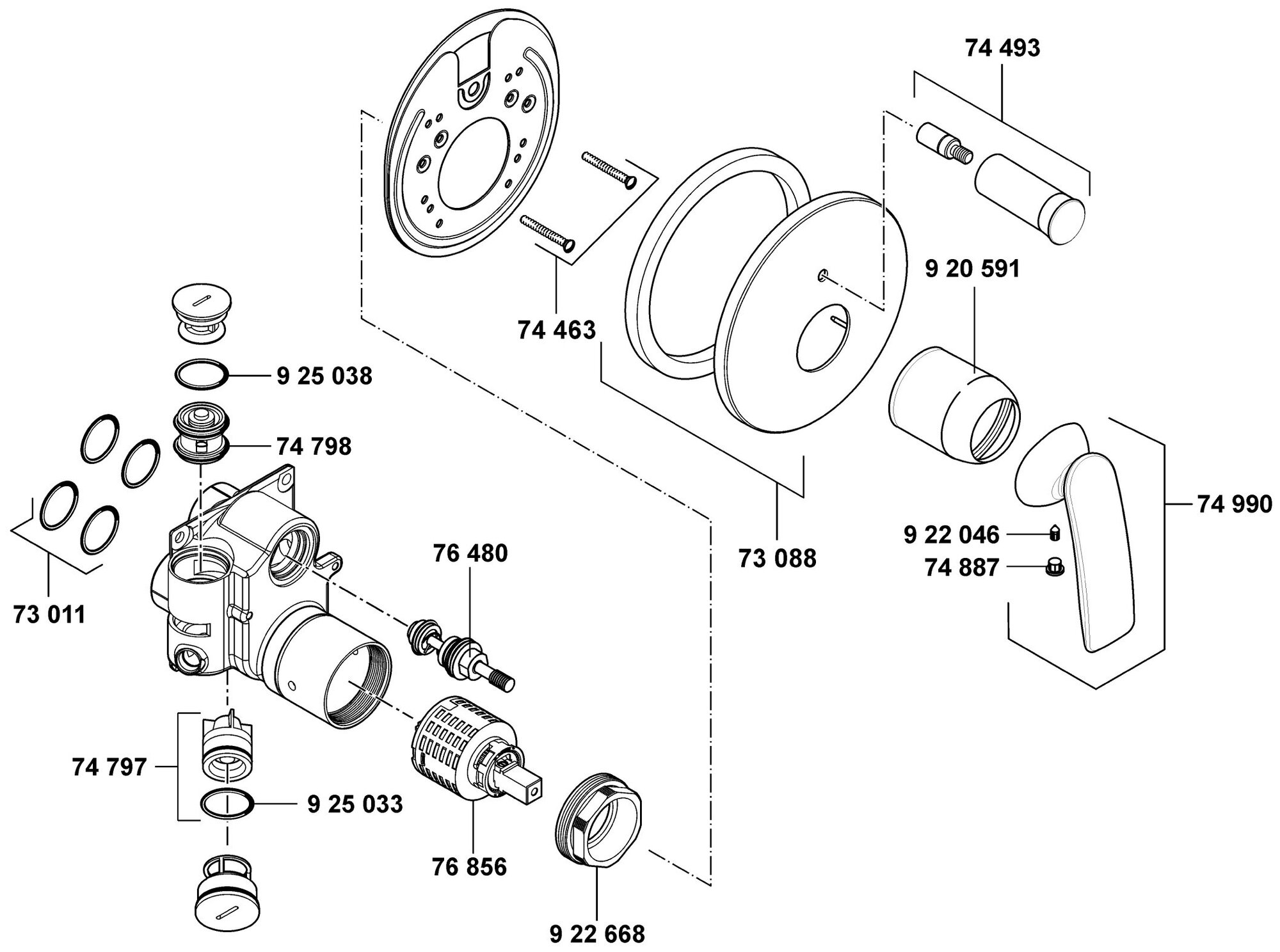 74 493

9 20 591

74 463

9 25 038

74 798

74 990

9 22 046

74 887

73 088

76 480

73 011

74 797

9 25 033

76 856

9 22 668