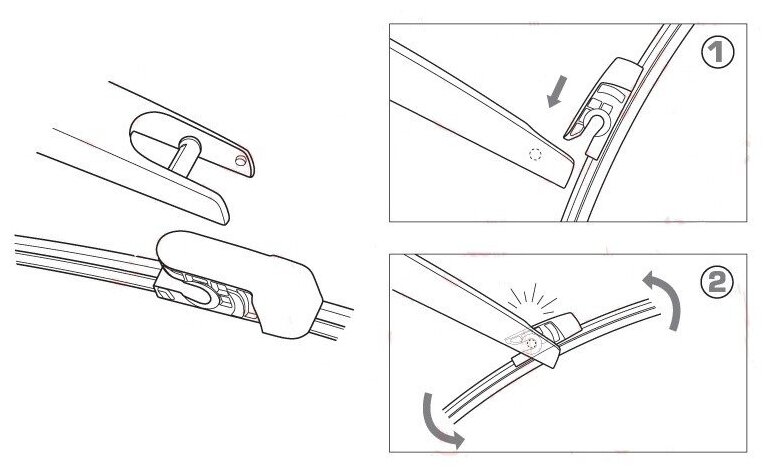 1

2