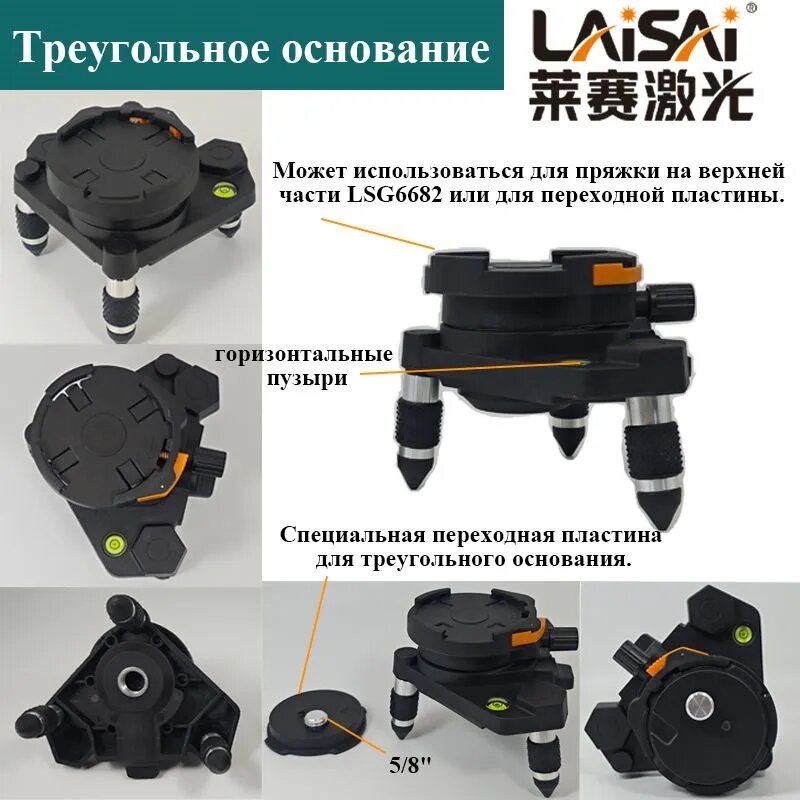 Треугольное основание

LAISAI®
莱赛激光

Может использоваться для пряжки на верхней части LSG6682 или для переходной пластины.

горизонтальные пузыри

Специальная переходная пластина для треугольного основания.

5/8''