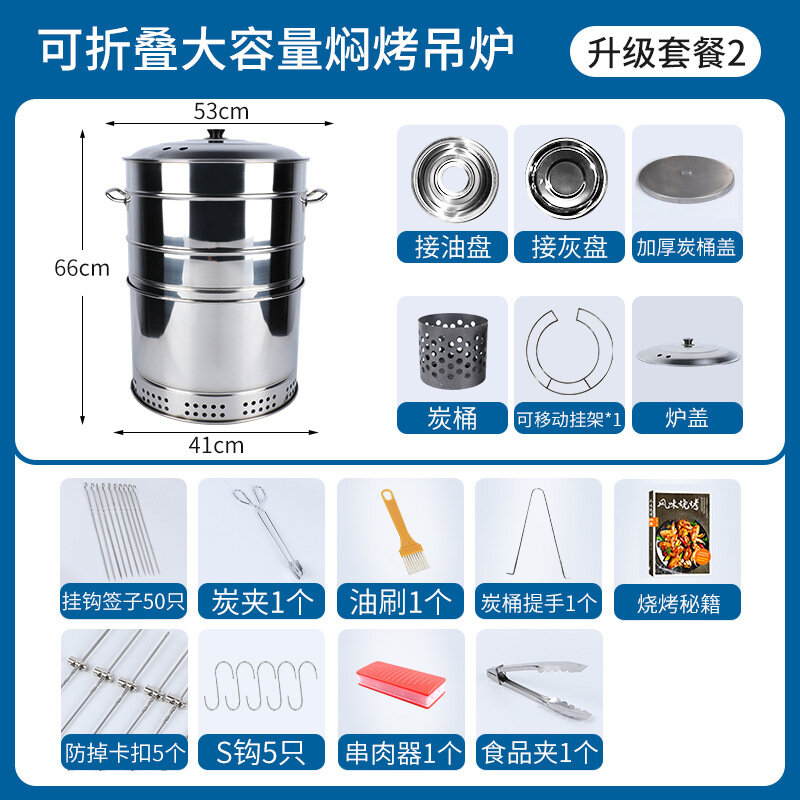 可折叠大容量焖烤吊炉

升级套餐2

53cm

66cm

41cm

接油盘

接灰盘

加厚炭桶盖

炭桶

可移动挂架*1

炉盖

挂钩签子50只

炭夹1个

油刷1个

炭桶提手1个

风味烧烤

烧烤秘籍

防掉卡扣5个

S钩5只

串肉器1个

食品夹1个