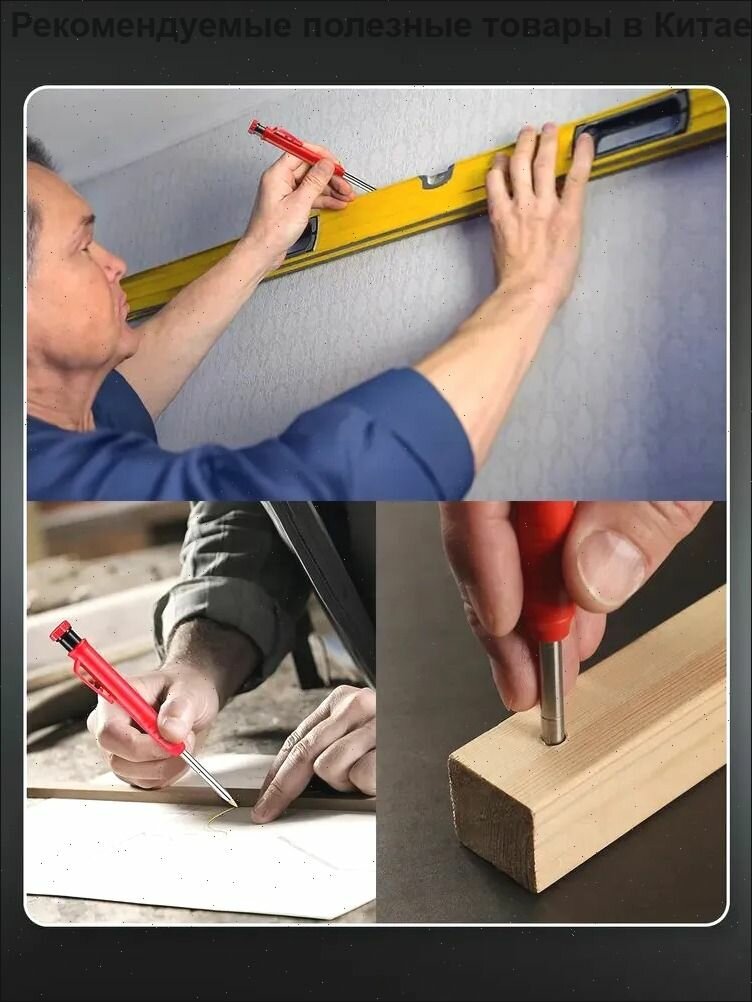 Рекомендуемые полезные товары в Китае