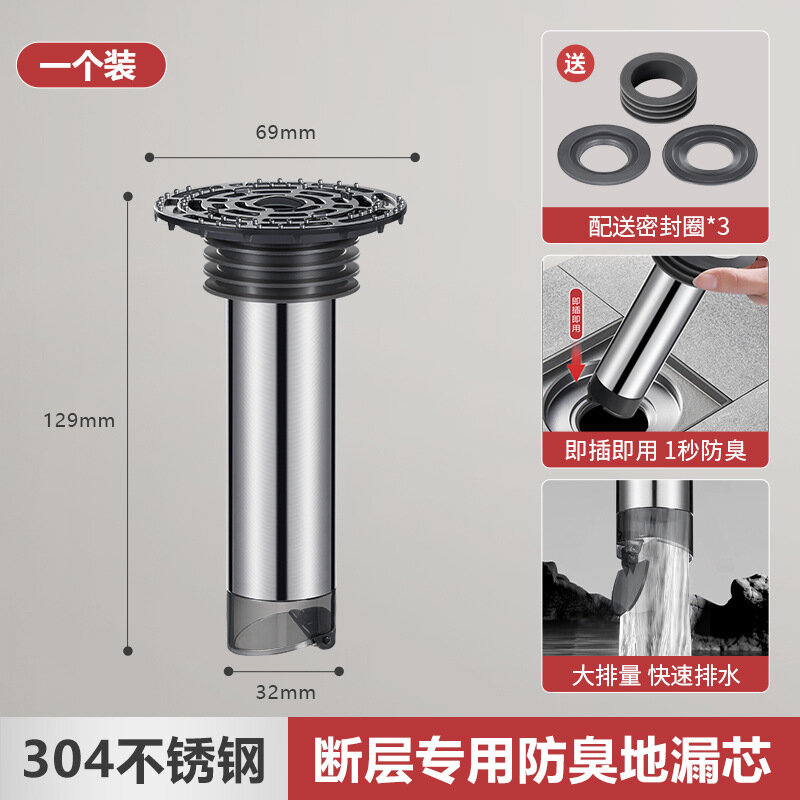 一个装

69mm

129mm

32mm

送

配送密封圈*3

即插即用

即插即用 1秒防臭

大排量 快速排水

304不锈钢

断层专用防臭地漏芯