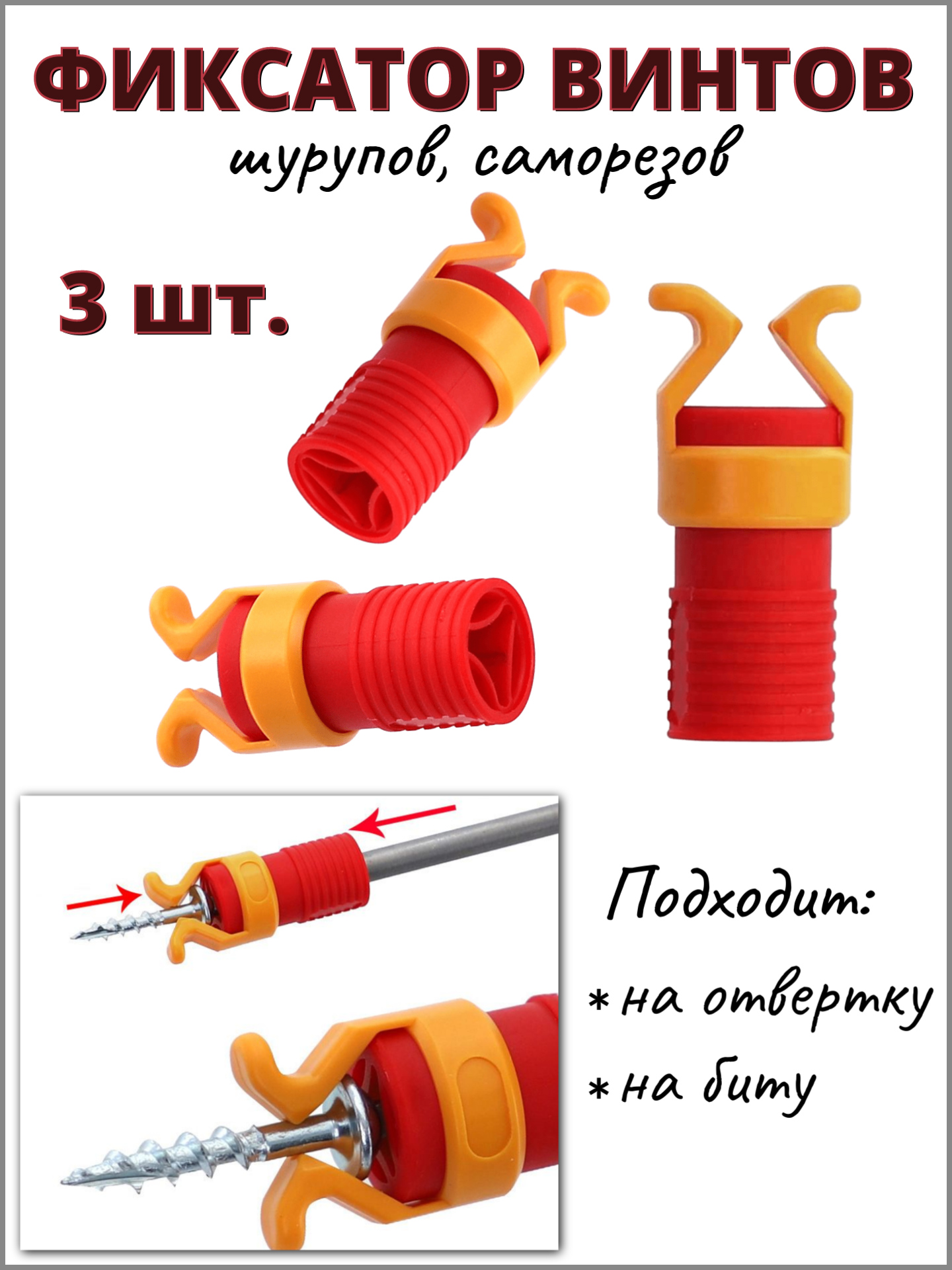 ФИКСАТОР ВИНТОВ
шурупов, саморезов

3 шт.

Подходит:
* на отвертку
* на биту