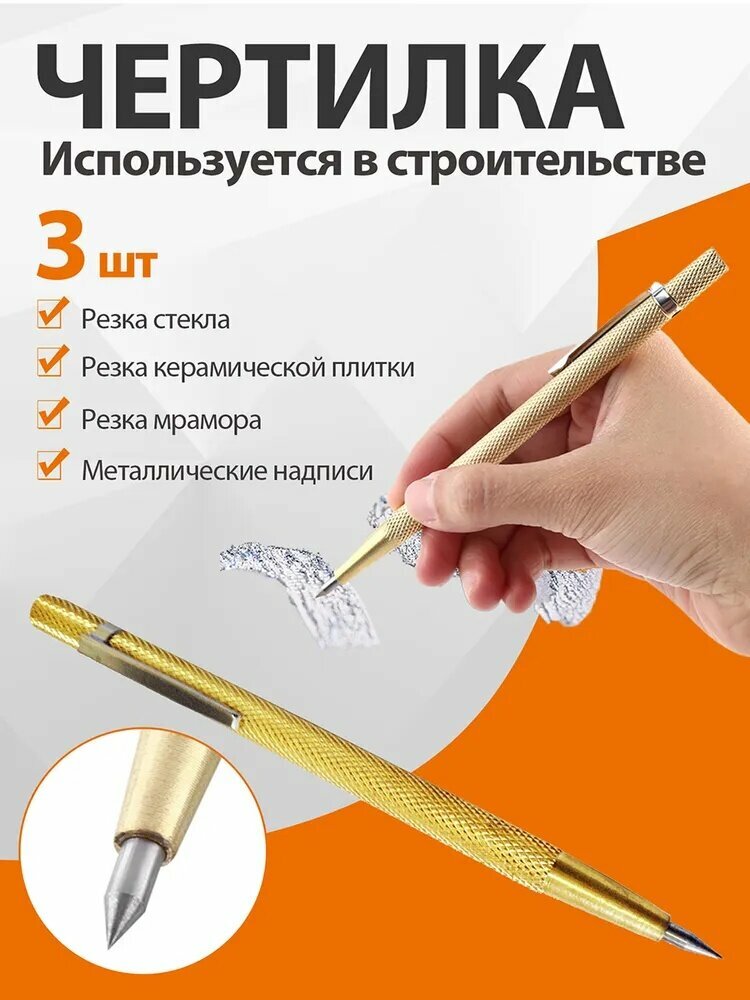 ЧЕРТИЛКА
Используется в строительстве

3 шт

Резка стекла
Резка керамической плитки
Резка мрамора
Металлические надписи