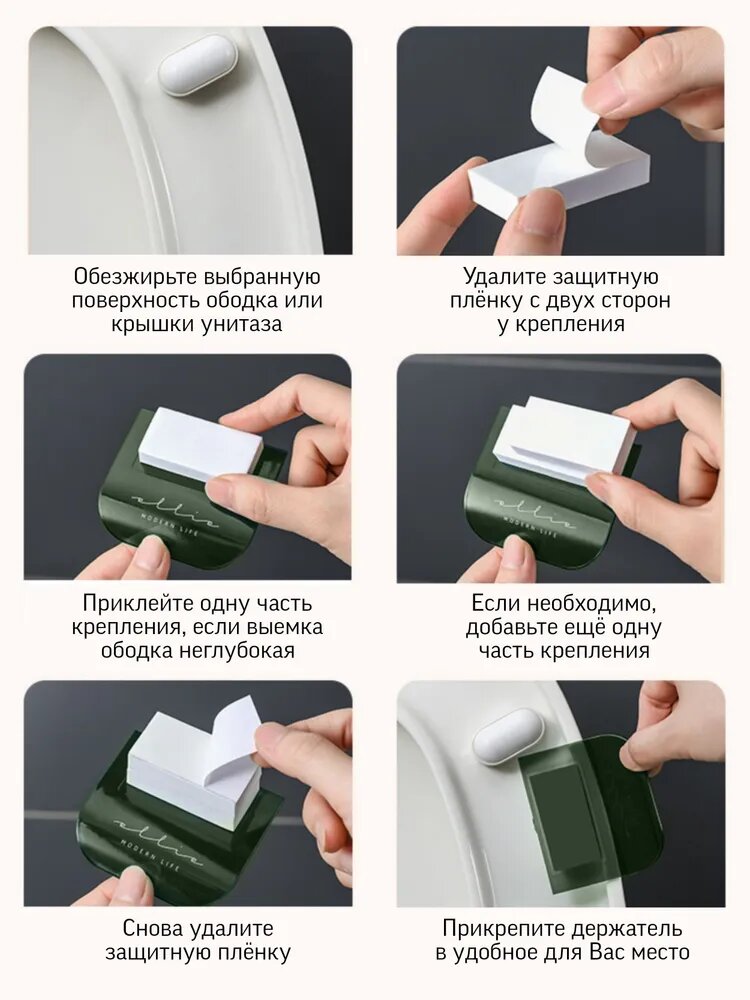 Обезжирьте выбранную поверхность ободка или крышки унитаза

Удалите защитную плёнку с двух сторон у крепления

ellie
MODERN LIFE

Приклейте одну часть крепления, если выемка ободка неглубокая

ellie
MODERN LIFE

Если необходимо, добавьте ещё одну часть крепления

ellie
MODERN LIFE

Снова удалите защитную плёнку

Прикрепите держатель в удобное для Вас место