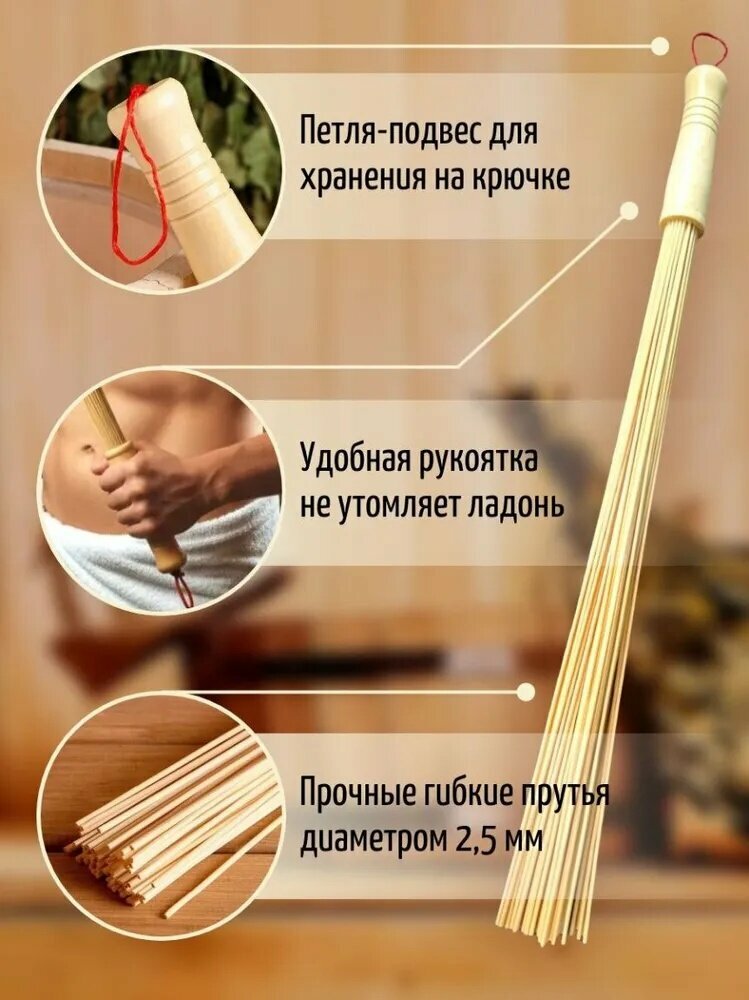 Петля-подвес для хранения на крючке

Удобная рукоятка не утомляет ладонь

Прочные гибкие прутья диаметром 2,5 мм