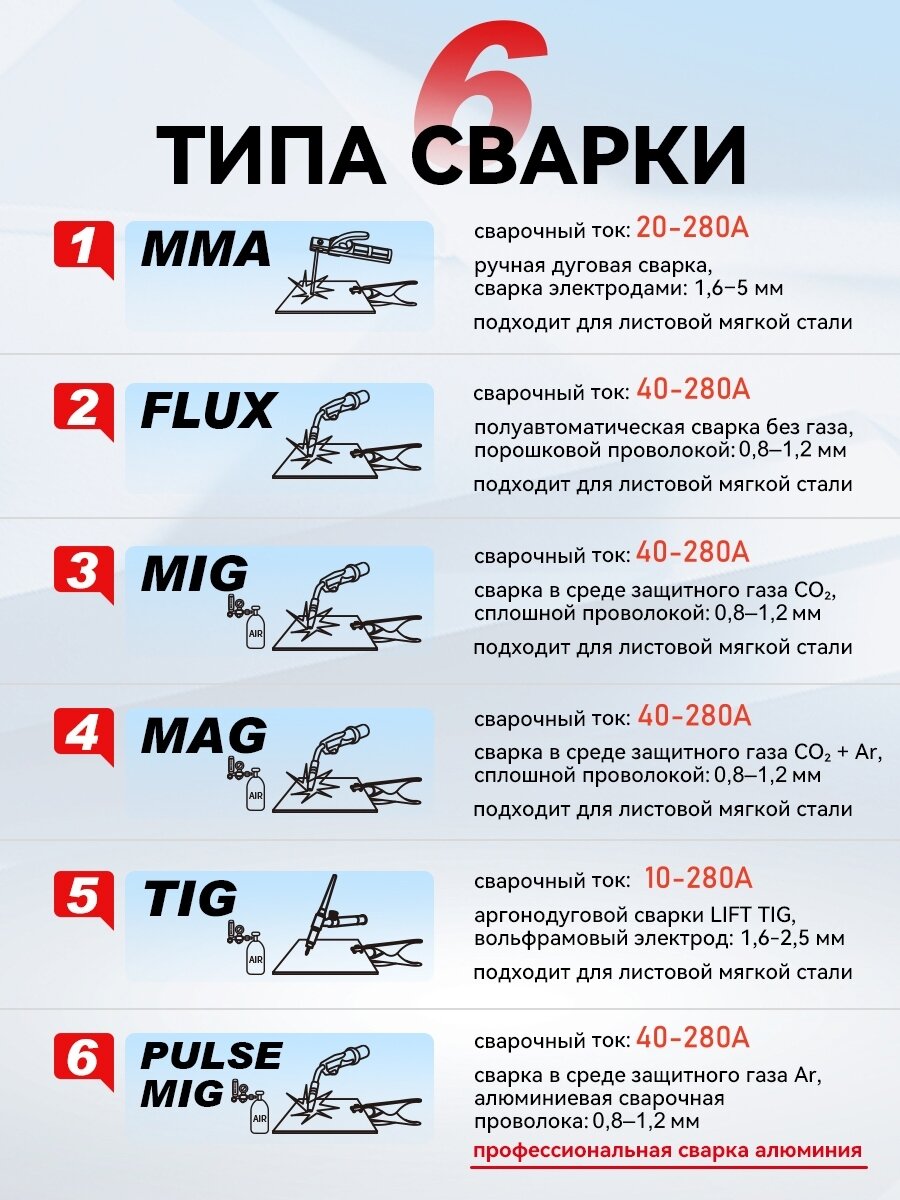 6
ТИПА СВАРКИ

1 MMA

сварочный ток: 20-280A

ручная дуговая сварка, сварка электродами: 1,6–5 мм

подходит для листовой мягкой стали

2 FLUX

сварочный ток: 40-280A

полуавтоматическая сварка без газа, порошковой проволокой: 0,8–1,2 мм

подходит для листовой мягкой стали

3 MIG

AIR

сварочный ток: 40-280A

сварка в среде защитного газа $CO_2$, сплошной проволокой: 0,8–1,2 мм

подходит для листовой мягкой стали

4 MAG

AIR

сварочный ток: 40-280A

сварка в среде защитного газа $CO_2$ + Ar, сплошной проволокой: 0,8–1,2 мм

подходит для листовой мягкой стали

5 TIG

AIR

сварочный ток: 10-280A

аргонодуговой сварки LIFT TIG, вольфрамовый электрод: 1,6-2,5 мм

подходит для листовой мягкой стали

6 PULSE MIG

AIR

сварочный ток: 40-280A

сварка в среде защитного газа Ar, алюминиевая сварочная проволока: 0,8–1,2 мм

профессиональная сварка алюминия