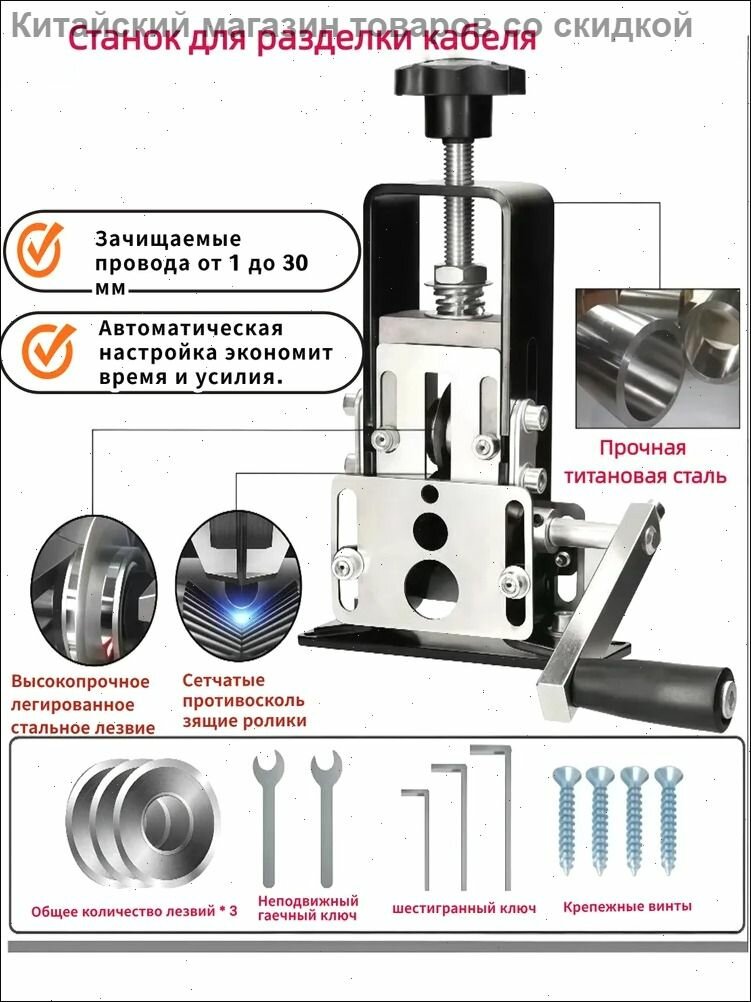 Китайский магазин товаров со скидкой

Станок для разделки кабеля

Зачищаемые провода от 1 до 30 мм

Автоматическая настройка экономит время и усилия.

Прочная титановая сталь

Высокопрочное легированное стальное лезвие

Сетчатые противоскользящие ролики

Общее количество лезвий * 3

Неподвижный гаечный ключ

шестигранный ключ

Крепежные винты