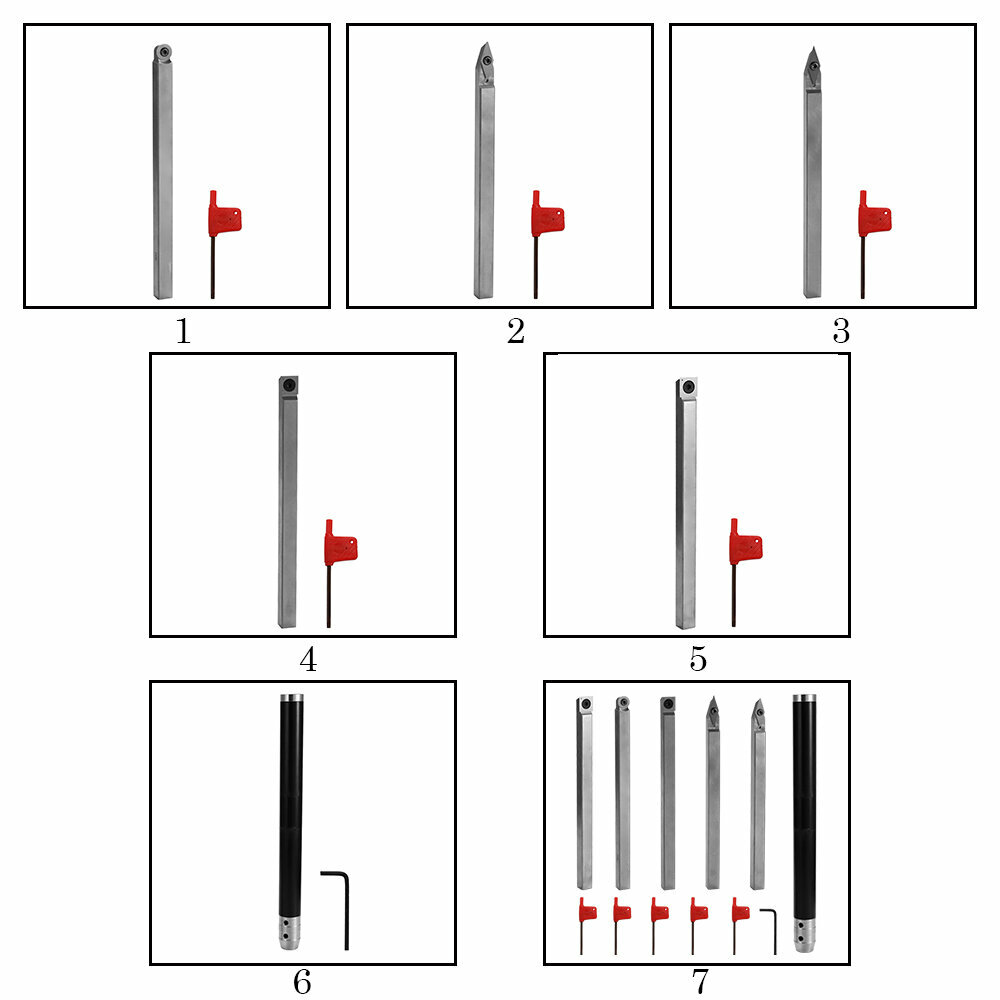 1

2

3

4

5

6

7